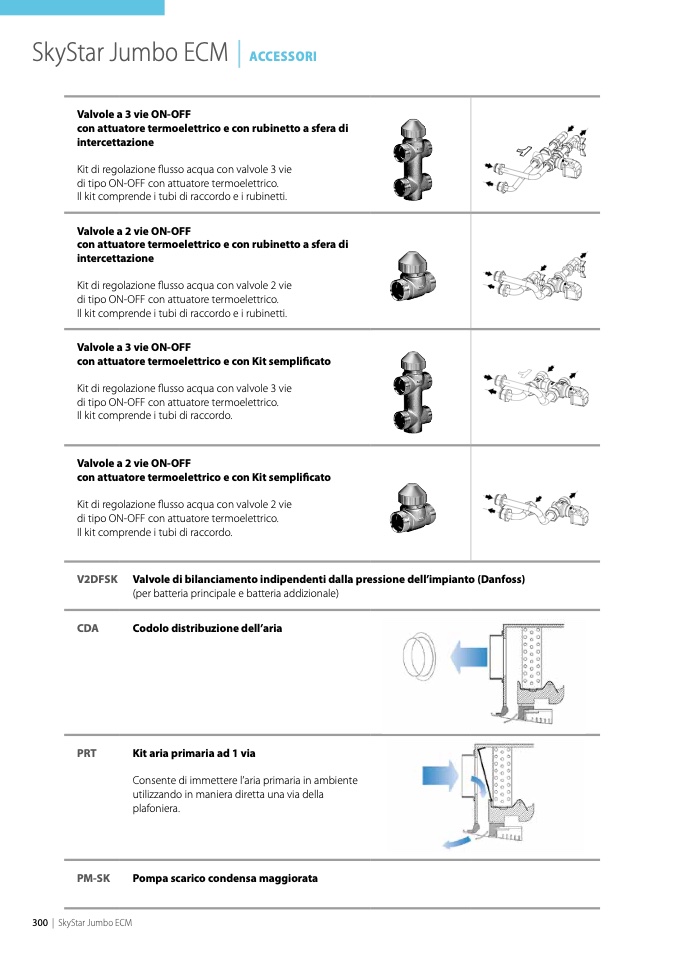 SkyStar Jumbo ECM | ACCESSORI

Valvole a 3 vie ON-OFF
con attuatore termoelettrico e con rubinetto a sfera di intercettazione

Kit di regolazione flusso acqua con valvole 3 vie di tipo ON-OFF con attuatore termoelettrico. Il kit comprende i tubi di raccordo e i rubinetti.

Valvole a 2 vie ON-OFF
con attuatore termoelettrico e con rubinetto a sfera di intercettazione

Kit di regolazione flusso acqua con valvole 2 vie di tipo ON-OFF con attuatore termoelettrico. Il kit comprende i tubi di raccordo e i rubinetti.

Valvole a 3 vie ON-OFF
con attuatore termoelettrico e con Kit semplificato

Kit di regolazione flusso acqua con valvole 3 vie di tipo ON-OFF con attuatore termoelettrico. Il kit comprende i tubi di raccordo.

Valvole a 2 vie ON-OFF
con attuatore termoelettrico e con Kit semplificato

Kit di regolazione flusso acqua con valvole 2 vie di tipo ON-OFF con attuatore termoelettrico. Il kit comprende i tubi di raccordo.

V2DFSK Valvole di bilanciamento indipendenti dalla pressione dell'impianto (Danfoss)
(per batteria principale e batteria addizionale)

CDA Codolo distribuzione dell'aria

PRT Kit aria primaria ad 1 via

Consente di immettere l'aria primaria in ambiente utilizzando in maniera diretta una via della plafoniera.

PM-SK Pompa scarico condensa maggiorata

300 | SkyStar Jumbo ECM