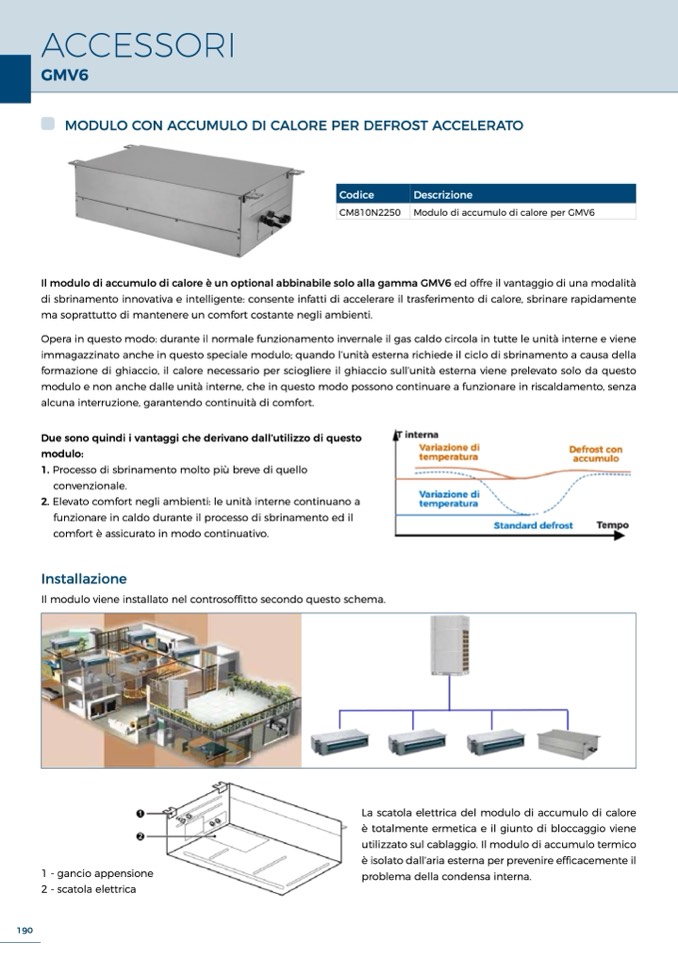 ACCESSORI
GMV6

MODULO CON ACCUMULO DI CALORE PER DEFROST ACCELERATO

| Codice | Descrizione |
|---|---|
| CM810N2250 | Modulo di accumulo di calore per GMV6 |

Il modulo di accumulo di calore è un optional abbinabile solo alla gamma GMV6 ed offre il vantaggio di una modalità di sbrinamento innovativa e intelligente: consente infatti di accelerare il trasferimento di calore, sbrinare rapidamente ma soprattutto di mantenere un comfort costante negli ambienti.

Opera in questo modo: durante il normale funzionamento invernale il gas caldo circola in tutte le unità interne e viene immagazzinato anche in questo speciale modulo; quando l'unità esterna richiede il ciclo di sbrinamento a causa della formazione di ghiaccio, il calore necessario per sciogliere il ghiaccio sull'unità esterna viene prelevato solo da questo modulo e non anche dalle unità interne, che in questo modo possono continuare a funzionare in riscaldamento, senza alcuna interruzione, garantendo continuità di comfort.

Due sono quindi i vantaggi che derivano dall'utilizzo di questo modulo:
1. Processo di sbrinamento molto più breve di quello convenzionale.
2. Elevato comfort negli ambienti: le unità interne continuano a funzionare in caldo durante il processo di sbrinamento ed il comfort è assicurato in modo continuativo.

T interna
Variazione di temperatura
Defrost con accumulo
Variazione di temperatura
Standard defrost
Tempo

Installazione
Il modulo viene installato nel controsoffitto secondo questo schema.

1
2

1 - gancio appensione
2 - scatola elettrica

La scatola elettrica del modulo di accumulo di calore è totalmente ermetica e il giunto di bloccaggio viene utilizzato sul cablaggio. Il modulo di accumulo termico è isolato dall'aria esterna per prevenire efficacemente il problema della condensa interna.

190