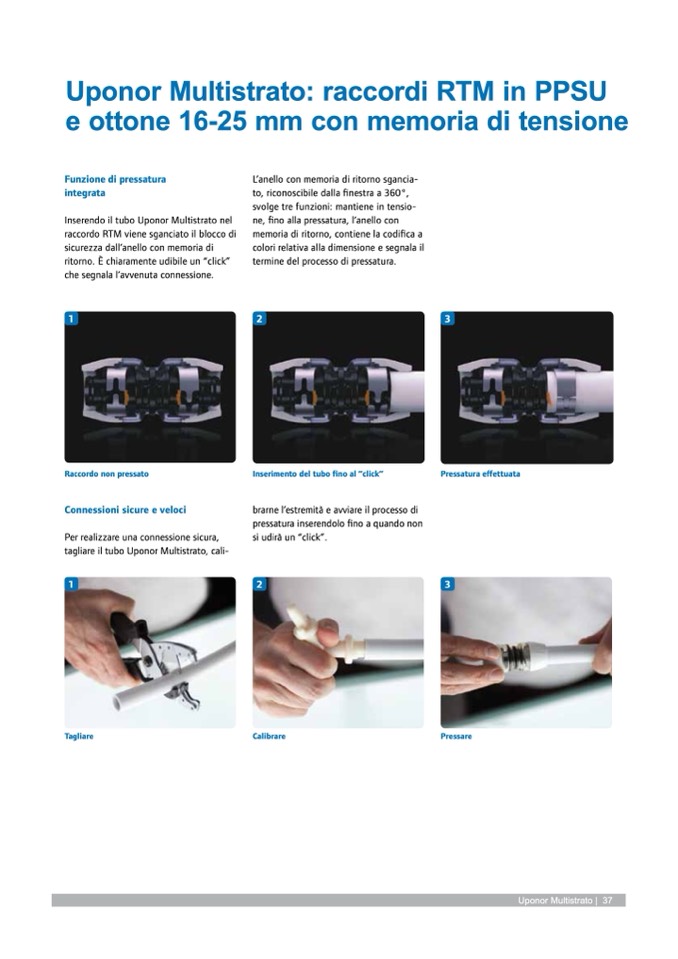 Uponor Multistrato: raccordi RTM in PPSU e ottone 16-25 mm con memoria di tensione

Funzione di pressatura integrata

Inserendo il tubo Uponor Multistrato nel raccordo RTM viene sganciato il blocco di sicurezza dall'anello con memoria di ritorno. È chiaramente udibile un "click" che segnala l'avvenuta connessione.

L'anello con memoria di ritorno sganciato, riconoscibile dalla finestra a 360°, svolge tre funzioni: mantiene in tensione, fino alla pressatura, l'anello con memoria di ritorno, contiene la codifica a colori relativa alla dimensione e segnala il termine del processo di pressatura.

1

Raccordo non pressato

2

Inserimento del tubo fino al "click"

3

Pressatura effettuata

Connessioni sicure e veloci

Per realizzare una connessione sicura, tagliare il tubo Uponor Multistrato, calibrarne l'estremità e avviare il processo di pressatura inserendolo fino a quando non si udirà un "click".

1

Tagliare

2

Calibrare

3

Pressare

Uponor Multistrato | 37