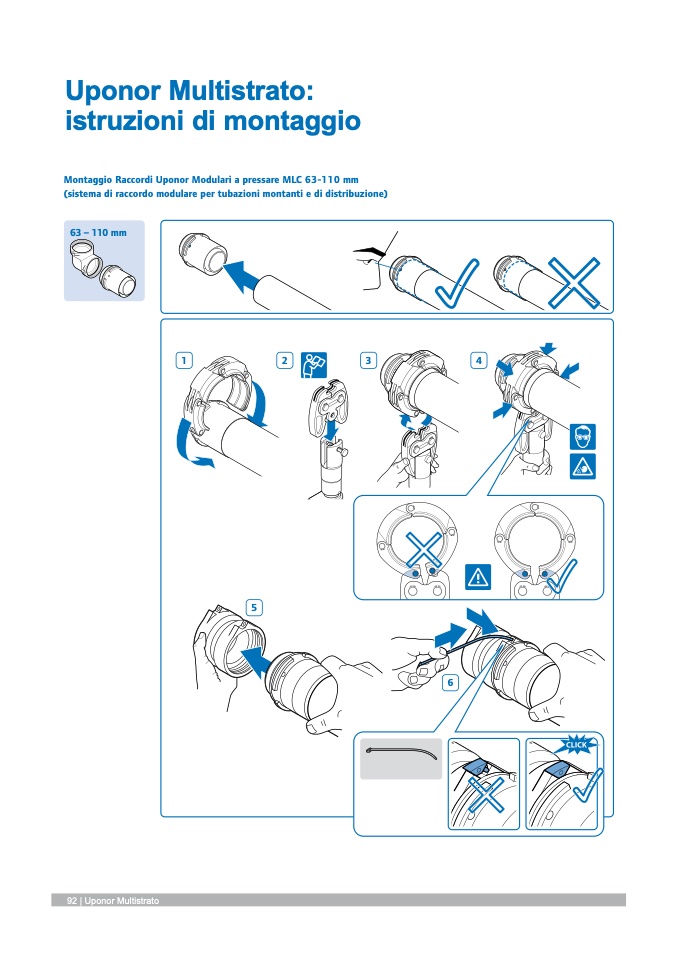 Uponor Multistrato:
istruzioni di montaggio

Montaggio Raccordi Uponor Modulari a pressare MLC 63-110 mm
(sistema di raccordo modulare per tubazioni montanti e di distribuzione)

63 – 110 mm

1

2

3

4

5

6

CLICK

92 | Uponor Multistrato