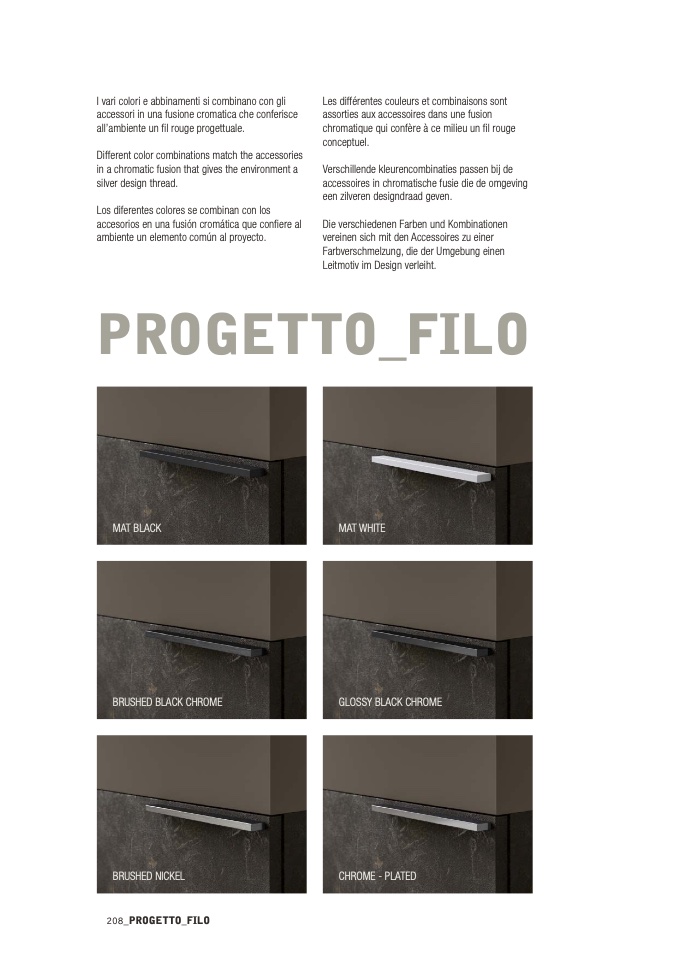 I vari colori e abbinamenti si combinano con gli accessori in una fusione cromatica che conferisce all'ambiente un fil rouge progettuale.

Different color combinations match the accessories in a chromatic fusion that gives the environment a silver design thread.

Los diferentes colores se combinan con los accesorios en una fusión cromática que confiere al ambiente un elemento común al proyecto.

Les différentes couleurs et combinaisons sont assorties aux accessoires dans une fusion chromatique qui confère à ce milieu un fil rouge conceptuel.

Verschillende kleurencombinaties passen bij de accessoires in chromatische fusie die de omgeving een zilveren designdraad geven.

Die verschiedenen Farben und Kombinationen vereinen sich mit den Accessoires zu einer Farbverschmelzung, die der Umgebung einen Leitmotiv im Design verleiht.

PROGETTO_FILO

MAT BLACK

MAT WHITE

BRUSHED BLACK CHROME

GLOSSY BLACK CHROME

BRUSHED NICKEL

CHROME - PLATED

208_PROGETTO_FILO