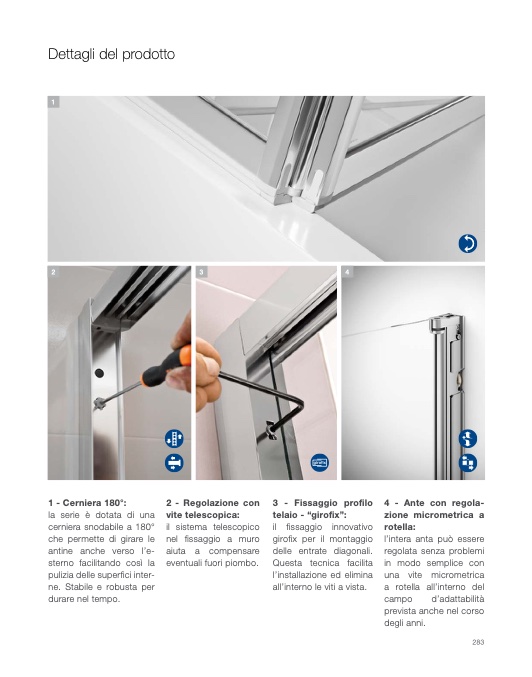 Dettagli del prodotto

1

2

3

4

**1 - Cerniera 180°:**
la serie è dotata di una cerniera snodabile a 180° che permette di girare le antine anche verso l'esterno facilitando così la pulizia delle superfici interne. Stabile e robusta per durare nel tempo.

**2 - Regolazione con vite telescopica:**
il sistema telescopico nel fissaggio a muro aiuta a compensare eventuali fuori piombo.

**3 - Fissaggio profilo telaio - "girofix":**
il fissaggio innovativo girofix per il montaggio delle entrate diagonali. Questa tecnica facilita l'installazione ed elimina all'interno le viti a vista.

**4 - Ante con regolazione micrometrica a rotella:**
l'intera anta può essere regolata senza problemi in modo semplice con una vite micrometrica a rotella all'interno del campo d'adattabilità prevista anche nel corso degli anni.

283