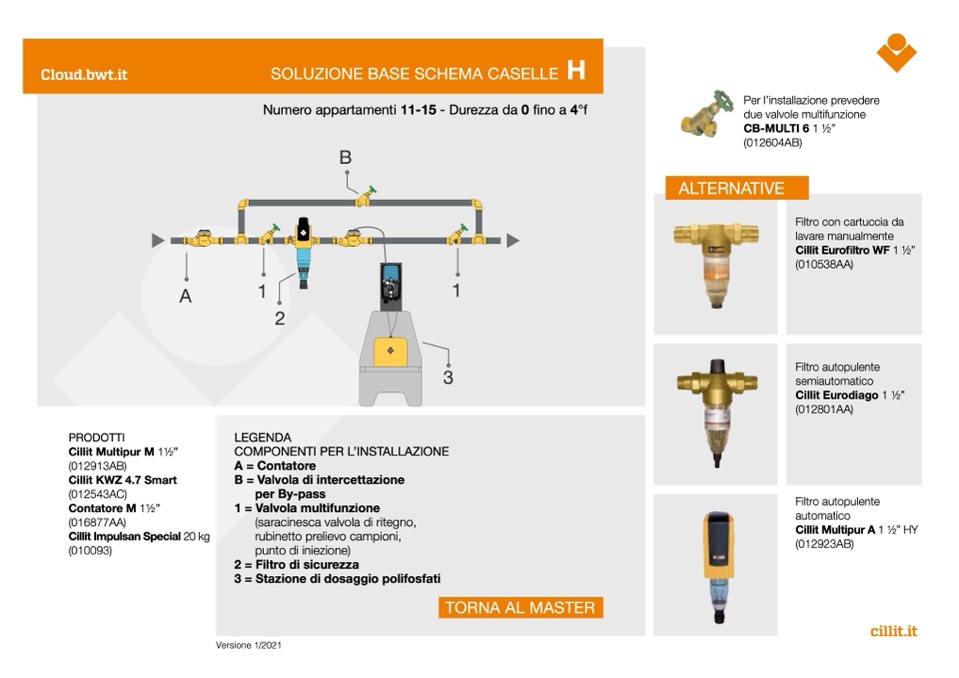 Cloud.bwt.it

SOLUZIONE BASE SCHEMA CASELLE H

Numero appartamenti 11-15 - Durezza da 0 fino a 4°f

B

A

1

2

1

3

Per l'installazione prevedere due valvole multifunzione CB-MULTI 6 1 ½" (012604AB)

ALTERNATIVE

Filtro con cartuccia da lavare manualmente Cillit Eurofiltro WF 1 ½" (010538AA)

Filtro autopulente semiautomatico Cillit Eurodiago 1 ½" (012801AA)

Filtro autopulente automatico Cillit Multipur A 1 ½" HY (012923AB)

PRODOTTI
Cillit Multipur M 1½" (012913AB)
Cillit KWZ 4.7 Smart (012543AC)
Contatore M 1½" (016877AA)
Cillit Impulsan Special 20 kg (010093)

LEGENDA
COMPONENTI PER L'INSTALLAZIONE
A = Contatore
B = Valvola di intercettazione per By-pass
1 = Valvola multifunzione (saracinesca valvola di ritegno, rubinetto prelievo campioni, punto di iniezione)
2 = Filtro di sicurezza
3 = Stazione di dosaggio polifosfati

TORNA AL MASTER

Versione 1/2021

cillit.it