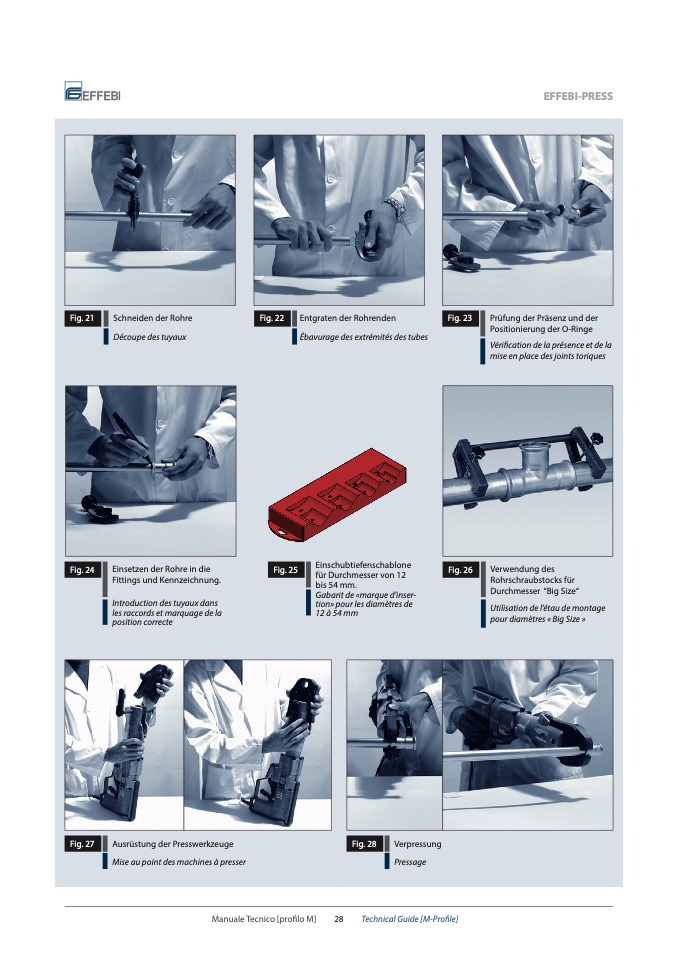 EFFEBI

EFFEBI-PRESS

Fig. 21 Schneiden der Rohre

Découpe des tuyaux

Fig. 22 Entgraten der Rohrenden

Ébavurage des extrémités des tubes

Fig. 23 Prüfung der Präsenz und der Positionierung der O-Ringe

Vérification de la présence et de la mise en place des joints toriques

Fig. 24 Einsetzen der Rohre in die Fittings und Kennzeichnung.

Introduction des tuyaux dans les raccords et marquage de la position correcte

Fig. 25 Einschubtiefenschablone für Durchmesser von 12 bis 54 mm.

Gabarit de «marque d'insertion» pour les diamètres de 12 à 54 mm

Fig. 26 Verwendung des Rohrschraubstocks für Durchmesser "Big Size"

Utilisation de l'étau de montage pour diamètres « Big Size »

Fig. 27 Ausrüstung der Presswerkzeuge

Mise au point des machines à presser

Fig. 28 Verpressung

Pressage

Manuale Tecnico [profilo M] 28 Technical Guide [M-Profile]