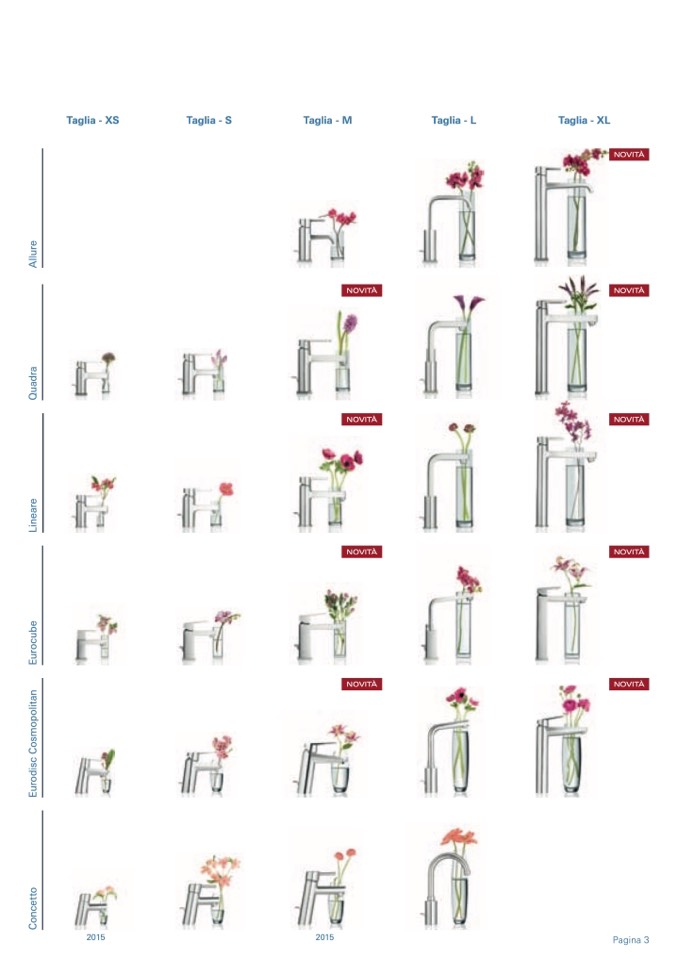 Taglia - XS Taglia - S Taglia - M Taglia - L Taglia - XL

Allure
NOVITÀ

Quadra
NOVITÀ
NOVITÀ

Lineare
NOVITÀ
NOVITÀ

Eurocube
NOVITÀ
NOVITÀ

Eurodisc Cosmopolitan
NOVITÀ
NOVITÀ

Concetto
2015
2015

Pagina 3