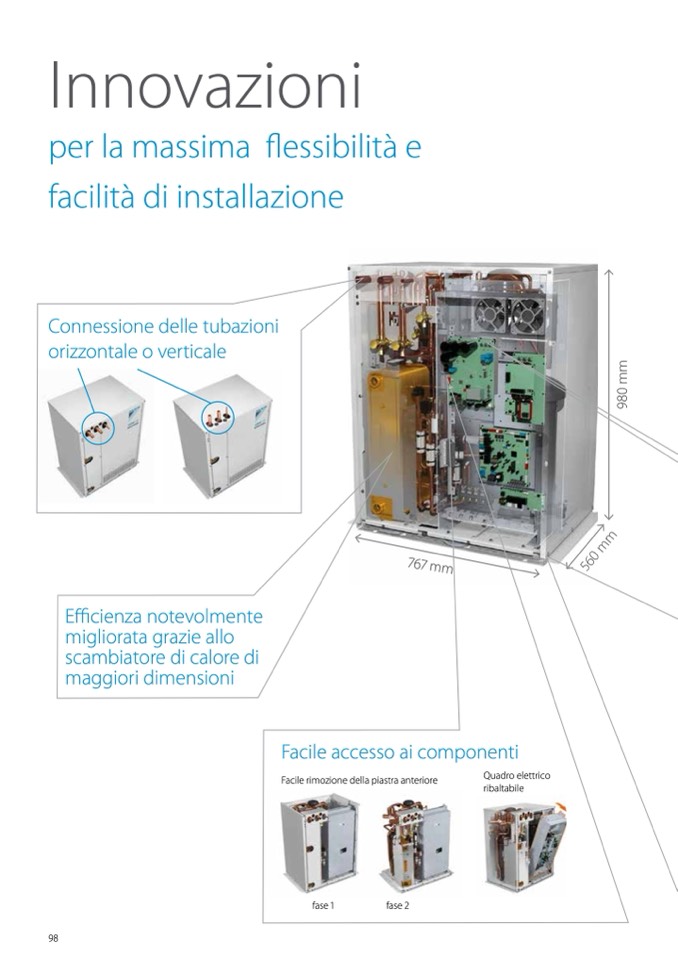 Innovazioni

per la massima flessibilità e facilità di installazione

Connessione delle tubazioni orizzontale o verticale

980 mm

560 mm

767 mm

Efficienza notevolmente migliorata grazie allo scambiatore di calore di maggiori dimensioni

Facile accesso ai componenti

Facile rimozione della piastra anteriore

Quadro elettrico ribaltabile

fase 1

fase 2

98