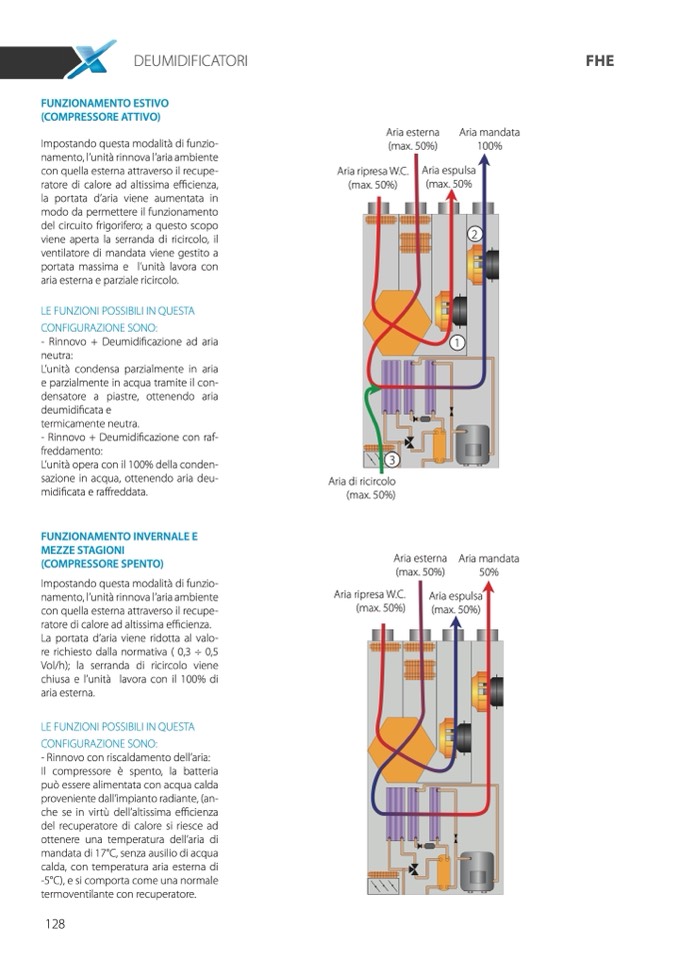 DEUMIDIFICATORI

FHE

FUNZIONAMENTO ESTIVO (COMPRESSORE ATTIVO)

Impostando questa modalità di funzionamento, l'unità rinnova l'aria ambiente con quella esterna attraverso il recuperatore di calore ad altissima efficienza, la portata d'aria viene aumentata in modo da permettere il funzionamento del circuito frigorifero; a questo scopo viene aperta la serranda di ricircolo, il ventilatore di mandata viene gestito a portata massima e l'unità lavora con aria esterna e parziale ricircolo.

LE FUNZIONI POSSIBILI IN QUESTA CONFIGURAZIONE SONO:
- Rinnovo + Deumidificazione ad aria neutra:
L'unità condensa parzialmente in aria e parzialmente in acqua tramite il condensatore a piastre, ottenendo aria deumidificata e termicamente neutra.
- Rinnovo + Deumidificazione con raffreddamento:
L'unità opera con il 100% della condensazione in acqua, ottenendo aria deumidificata e raffreddata.

Aria esterna (max. 50%)
Aria mandata 100%
Aria ripresa W.C. (max. 50%)
Aria espulsa (max. 50%)
2
1
3
Aria di ricircolo (max. 50%)

FUNZIONAMENTO INVERNALE E MEZZE STAGIONI (COMPRESSORE SPENTO)

Impostando questa modalità di funzionamento, l'unità rinnova l'aria ambiente con quella esterna attraverso il recuperatore di calore ad altissima efficienza. La portata d'aria viene ridotta al valore richiesto dalla normativa ( 0,3 ÷ 0,5 Vol/h); la serranda di ricircolo viene chiusa e l'unità lavora con il 100% di aria esterna.

LE FUNZIONI POSSIBILI IN QUESTA CONFIGURAZIONE SONO:
- Rinnovo con riscaldamento dell'aria:
Il compressore è spento, la batteria può essere alimentata con acqua calda proveniente dall'impianto radiante, (anche se in virtù dell'altissima efficienza del recuperatore di calore si riesce ad ottenere una temperatura dell'aria di mandata di 17°C, senza ausilio di acqua calda, con temperatura aria esterna di -5°C), e si comporta come una normale termoventilante con recuperatore.

Aria esterna (max. 50%)
Aria mandata 50%
Aria ripresa W.C. (max. 50%)
Aria espulsa (max. 50%)

128