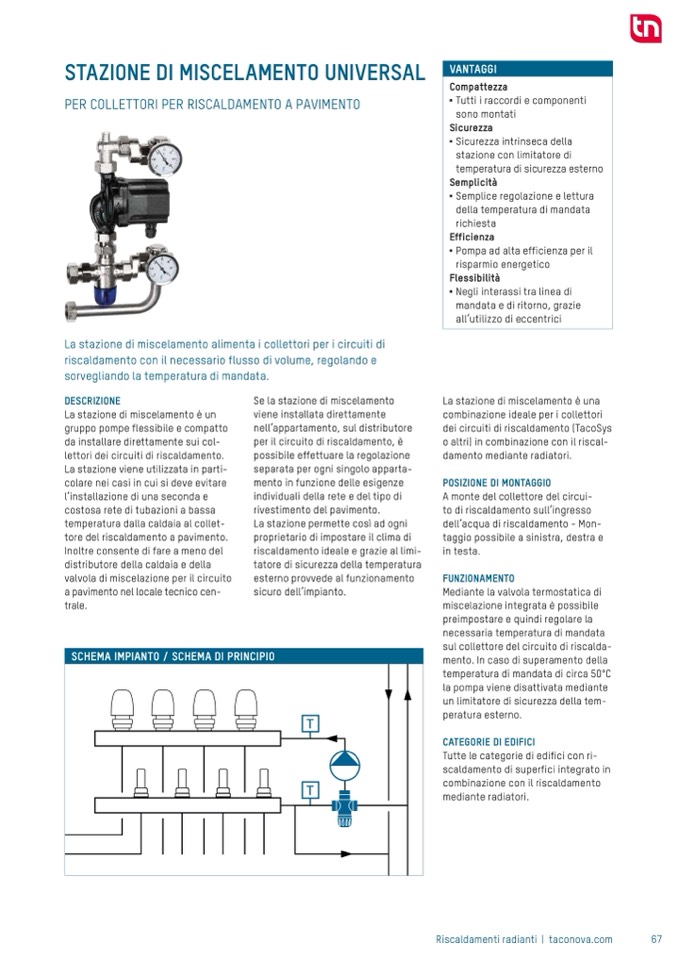 tn

STAZIONE DI MISCELAMENTO UNIVERSAL

PER COLLETTORI PER RISCALDAMENTO A PAVIMENTO

VANTAGGI
Compattezza
• Tutti i raccordi e componenti sono montati
Sicurezza
• Sicurezza intrinseca della stazione con limitatore di temperatura di sicurezza esterno
Semplicità
• Semplice regolazione e lettura della temperatura di mandata richiesta
Efficienza
• Pompa ad alta efficienza per il risparmio energetico
Flessibilità
• Negli interassi tra linea di mandata e di ritorno, grazie all'utilizzo di eccentrici

La stazione di miscelamento alimenta i collettori per i circuiti di riscaldamento con il necessario flusso di volume, regolando e sorvegliando la temperatura di mandata.

DESCRIZIONE
La stazione di miscelamento è un gruppo pompe flessibile e compatto da installare direttamente sui collettori dei circuiti di riscaldamento. La stazione viene utilizzata in particolare nei casi in cui si deve evitare l'installazione di una seconda e costosa rete di tubazioni a bassa temperatura dalla caldaia al collettore del riscaldamento a pavimento. Inoltre consente di fare a meno del distributore della caldaia e della valvola di miscelazione per il circuito a pavimento nel locale tecnico centrale.

Se la stazione di miscelamento viene installata direttamente nell'appartamento, sul distributore per il circuito di riscaldamento, è possibile effettuare la regolazione separata per ogni singolo appartamento in funzione delle esigenze individuali della rete e del tipo di rivestimento del pavimento.
La stazione permette così ad ogni proprietario di impostare il clima di riscaldamento ideale e grazie al limitatore di sicurezza della temperatura esterno provvede al funzionamento sicuro dell'impianto.

La stazione di miscelamento è una combinazione ideale per i collettori dei circuiti di riscaldamento (TacoSys o altri) in combinazione con il riscaldamento mediante radiatori.

POSIZIONE DI MONTAGGIO
A monte del collettore del circuito di riscaldamento sull'ingresso dell'acqua di riscaldamento - Montaggio possibile a sinistra, destra e in testa.

FUNZIONAMENTO
Mediante la valvola termostatica di miscelazione integrata è possibile preimpostare e quindi regolare la necessaria temperatura di mandata sul collettore del circuito di riscaldamento. In caso di superamento della temperatura di mandata di circa 50°C la pompa viene disattivata mediante un limitatore di sicurezza della temperatura esterno.

CATEGORIE DI EDIFICI
Tutte le categorie di edifici con riscaldamento di superfici integrato in combinazione con il riscaldamento mediante radiatori.

SCHEMA IMPIANTO / SCHEMA DI PRINCIPIO

T

T

Riscaldamenti radianti | taconova.com 67