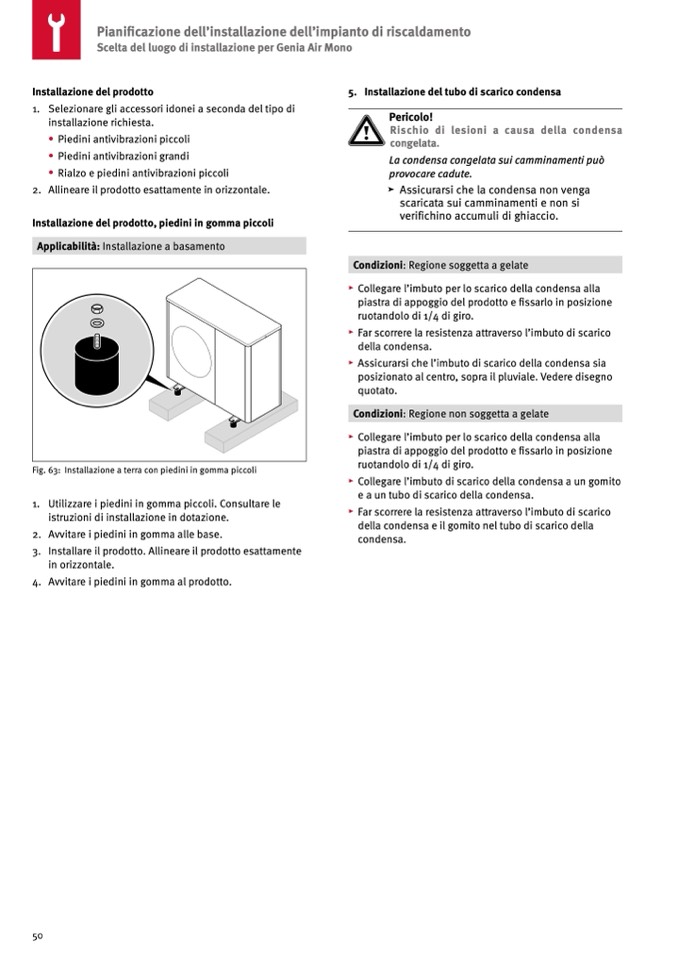 Pianificazione dell'installazione dell'impianto di riscaldamento
Scelta del luogo di installazione per Genia Air Mono

Installazione del prodotto

1. Selezionare gli accessori idonei a seconda del tipo di installazione richiesta.
   • Piedini antivibrazioni piccoli
   • Piedini antivibrazioni grandi
   • Rialzo e piedini antivibrazioni piccoli
2. Allineare il prodotto esattamente in orizzontale.

Installazione del prodotto, piedini in gomma piccoli

Applicabilità: Installazione a basamento

Fig. 63: Installazione a terra con piedini in gomma piccoli

1. Utilizzare i piedini in gomma piccoli. Consultare le istruzioni di installazione in dotazione.
2. Avvitare i piedini in gomma alle base.
3. Installare il prodotto. Allineare il prodotto esattamente in orizzontale.
4. Avvitare i piedini in gomma al prodotto.

5. Installazione del tubo di scarico condensa

Pericolo!
Rischio di lesioni a causa della condensa congelata.

La condensa congelata sui camminamenti può provocare cadute.

➤ Assicurarsi che la condensa non venga scaricata sui camminamenti e non si verifichino accumuli di ghiaccio.

Condizioni: Regione soggetta a gelate

▸ Collegare l'imbuto per lo scarico della condensa alla piastra di appoggio del prodotto e fissarlo in posizione ruotandolo di 1/4 di giro.
▸ Far scorrere la resistenza attraverso l'imbuto di scarico della condensa.
▸ Assicurarsi che l'imbuto di scarico della condensa sia posizionato al centro, sopra il pluviale. Vedere disegno quotato.

Condizioni: Regione non soggetta a gelate

▸ Collegare l'imbuto per lo scarico della condensa alla piastra di appoggio del prodotto e fissarlo in posizione ruotandolo di 1/4 di giro.
▸ Collegare l'imbuto di scarico della condensa a un gomito e a un tubo di scarico della condensa.
▸ Far scorrere la resistenza attraverso l'imbuto di scarico della condensa e il gomito nel tubo di scarico della condensa.

50