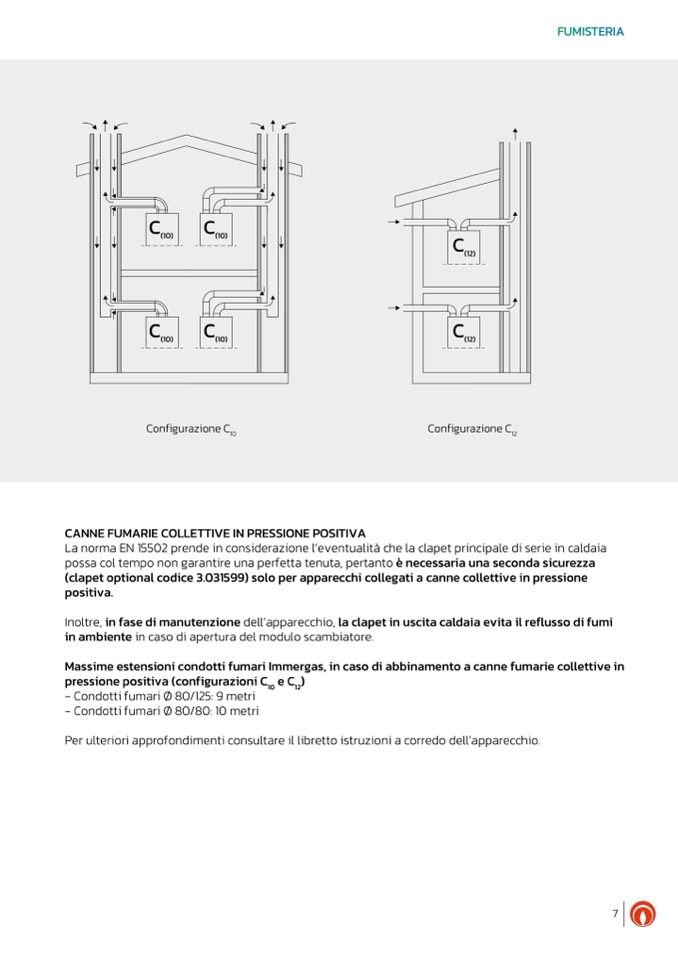 FUMISTERIA

$C_{(10)}$ $C_{(10)}$

$C_{(10)}$ $C_{(10)}$

$C_{(12)}$

$C_{(12)}$

Configurazione $C_{10}$

Configurazione $C_{12}$

CANNE FUMARIE COLLETTIVE IN PRESSIONE POSITIVA
La norma EN 15502 prende in considerazione l'eventualità che la clapet principale di serie in caldaia possa col tempo non garantire una perfetta tenuta, pertanto è necessaria una seconda sicurezza (clapet optional codice 3.031599) solo per apparecchi collegati a canne collettive in pressione positiva.

Inoltre, in fase di manutenzione dell'apparecchio, la clapet in uscita caldaia evita il reflusso di fumi in ambiente in caso di apertura del modulo scambiatore.

Massime estensioni condotti fumari Immergas, in caso di abbinamento a canne fumarie collettive in pressione positiva (configurazioni $C_{10}$ e $C_{12}$)
– Condotti fumari Ø 80/125: 9 metri
– Condotti fumari Ø 80/80: 10 metri

Per ulteriori approfondimenti consultare il libretto istruzioni a corredo dell'apparecchio.

7