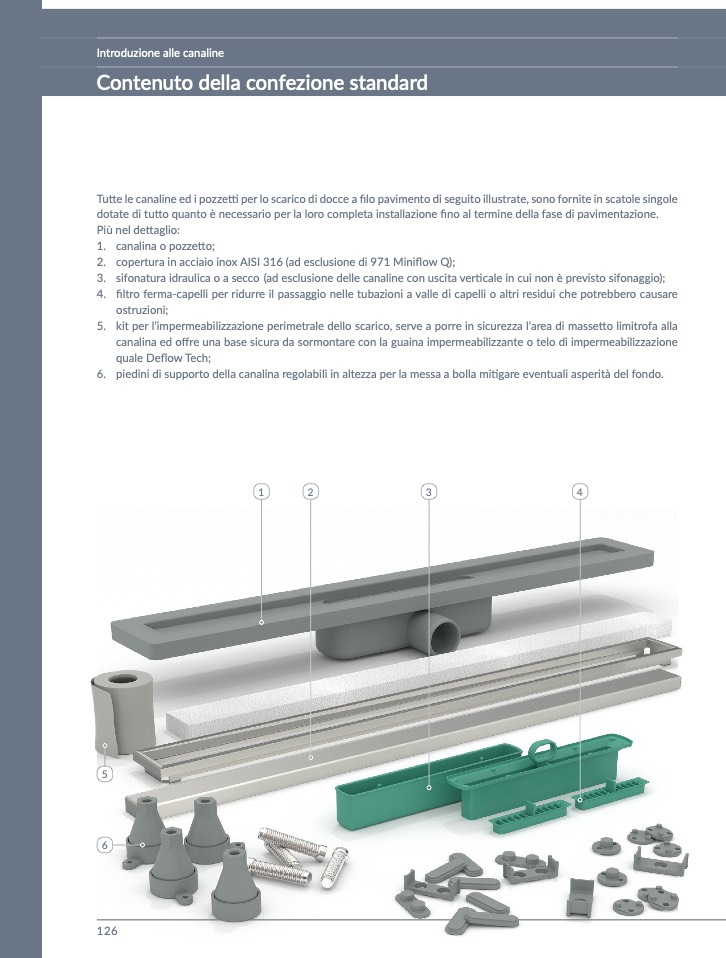 Introduzione alle canaline

Contenuto della confezione standard

Tutte le canaline ed i pozzetti per lo scarico di docce a filo pavimento di seguito illustrate, sono fornite in scatole singole dotate di tutto quanto è necessario per la loro completa installazione fino al termine della fase di pavimentazione.
Più nel dettaglio:
1. canalina o pozzetto;
2. copertura in acciaio inox AISI 316 (ad esclusione di 971 Miniflow Q);
3. sifonatura idraulica o a secco (ad esclusione delle canaline con uscita verticale in cui non è previsto sifonaggio);
4. filtro ferma-capelli per ridurre il passaggio nelle tubazioni a valle di capelli o altri residui che potrebbero causare ostruzioni;
5. kit per l'impermeabilizzazione perimetrale dello scarico, serve a porre in sicurezza l'area di massetto limitrofa alla canalina ed offre una base sicura da sormontare con la guaina impermeabilizzante o telo di impermeabilizzazione quale Deflow Tech;
6. piedini di supporto della canalina regolabili in altezza per la messa a bolla mitigare eventuali asperità del fondo.

1
2
3
4
5
6

126