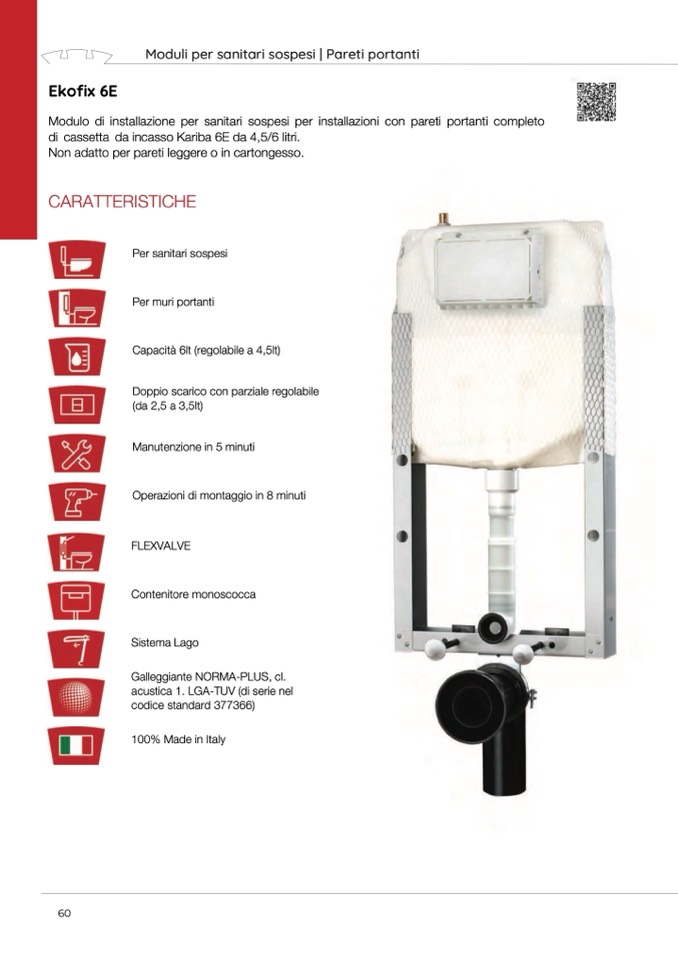 Moduli per sanitari sospesi | Pareti portanti

Ekofix 6E

Modulo di installazione per sanitari sospesi per installazioni con pareti portanti completo di cassetta da incasso Kariba 6E da 4,5/6 litri.
Non adatto per pareti leggere o in cartongesso.

CARATTERISTICHE

Per sanitari sospesi

Per muri portanti

Capacità 6lt (regolabile a 4,5lt)

Doppio scarico con parziale regolabile (da 2,5 a 3,5lt)

Manutenzione in 5 minuti

Operazioni di montaggio in 8 minuti

FLEXVALVE

Contenitore monoscocca

Sistema Lago

Galleggiante NORMA-PLUS, cl. acustica 1. LGA-TUV (di serie nel codice standard 377366)

100% Made in Italy

60