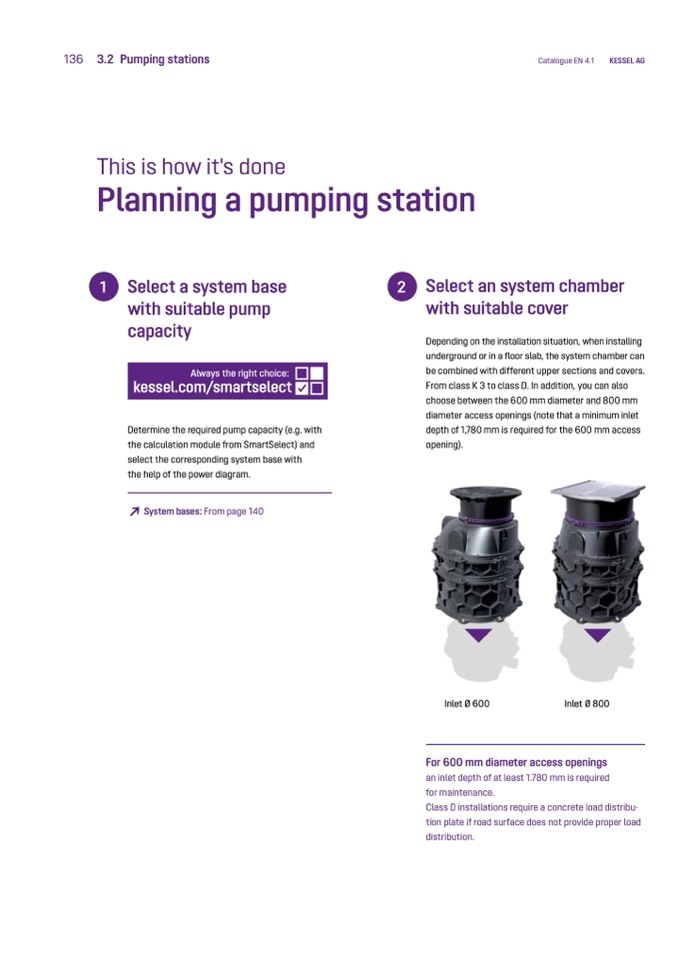 136 3.2 Pumping stations

Catalogue EN 4.1 KESSEL AG

This is how it's done

Planning a pumping station

1 Select a system base with suitable pump capacity

Always the right choice:
kessel.com/smartselect

Determine the required pump capacity (e.g. with the calculation module from SmartSelect) and select the corresponding system base with the help of the power diagram.

System bases: From page 140

2 Select an system chamber with suitable cover

Depending on the installation situation, when installing underground or in a floor slab, the system chamber can be combined with different upper sections and covers. From class K 3 to class D. In addition, you can also choose between the 600 mm diameter and 800 mm diameter access openings (note that a minimum inlet depth of 1,780 mm is required for the 600 mm access opening).

Inlet Ø 600

Inlet Ø 800

For 600 mm diameter access openings
an inlet depth of at least 1.780 mm is required for maintenance.
Class D installations require a concrete load distribution plate if road surface does not provide proper load distribution.