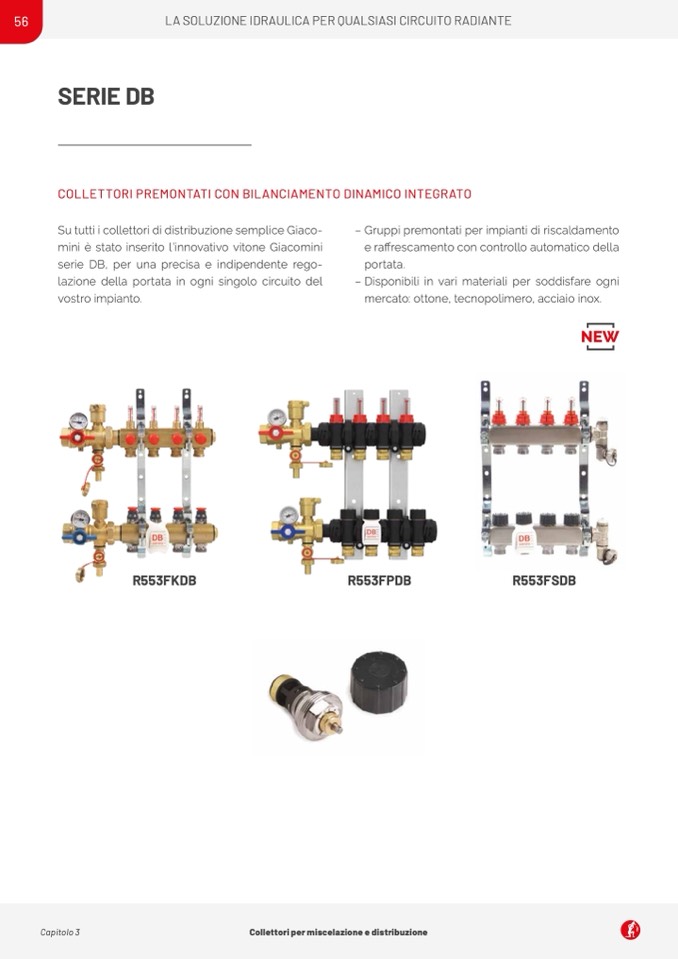 56

LA SOLUZIONE IDRAULICA PER QUALSIASI CIRCUITO RADIANTE

SERIE DB

COLLETTORI PREMONTATI CON BILANCIAMENTO DINAMICO INTEGRATO

Su tutti i collettori di distribuzione semplice Giacomini è stato inserito l'innovativo vitone Giacomini serie DB, per una precisa e indipendente regolazione della portata in ogni singolo circuito del vostro impianto.

– Gruppi premontati per impianti di riscaldamento e raffrescamento con controllo automatico della portata.
– Disponibili in vari materiali per soddisfare ogni mercato: ottone, tecnopolimero, acciaio inox.

NEW

DB

R553FKDB

DB

R553FPDB

DB

R553FSDB

Capitolo 3

Collettori per miscelazione e distribuzione