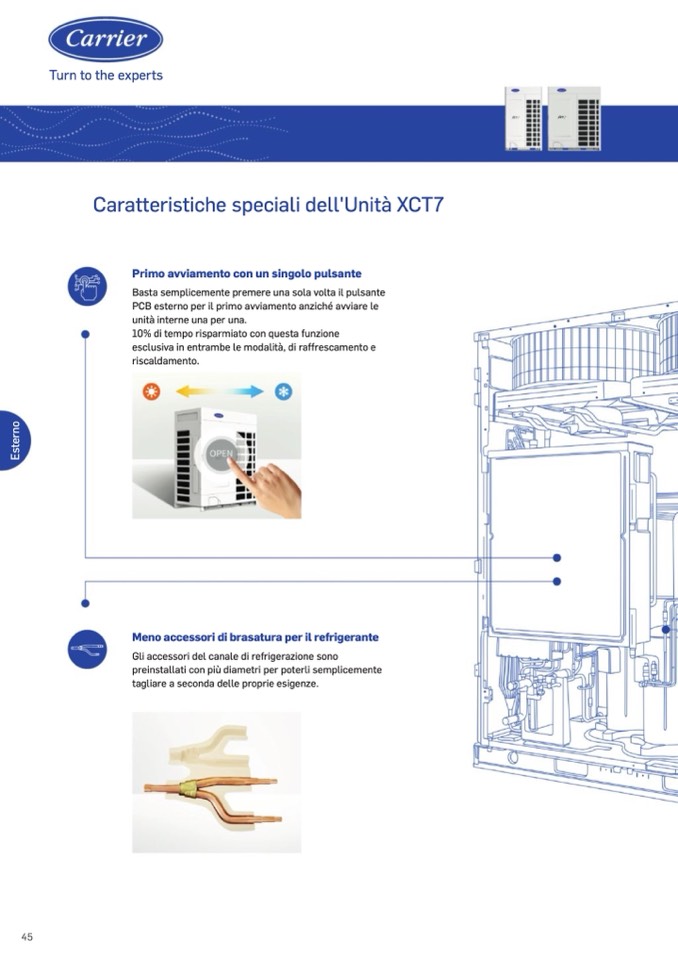 Carrier

Turn to the experts

Caratteristiche speciali dell'Unità XCT7

Primo avviamento con un singolo pulsante

Basta semplicemente premere una sola volta il pulsante PCB esterno per il primo avviamento anziché avviare le unità interne una per una.
10% di tempo risparmiato con questa funzione esclusiva in entrambe le modalità, di raffrescamento e riscaldamento.

OPEN

Esterno

Meno accessori di brasatura per il refrigerante

Gli accessori del canale di refrigerazione sono preinstallati con più diametri per poterli semplicemente tagliare a seconda delle proprie esigenze.

45