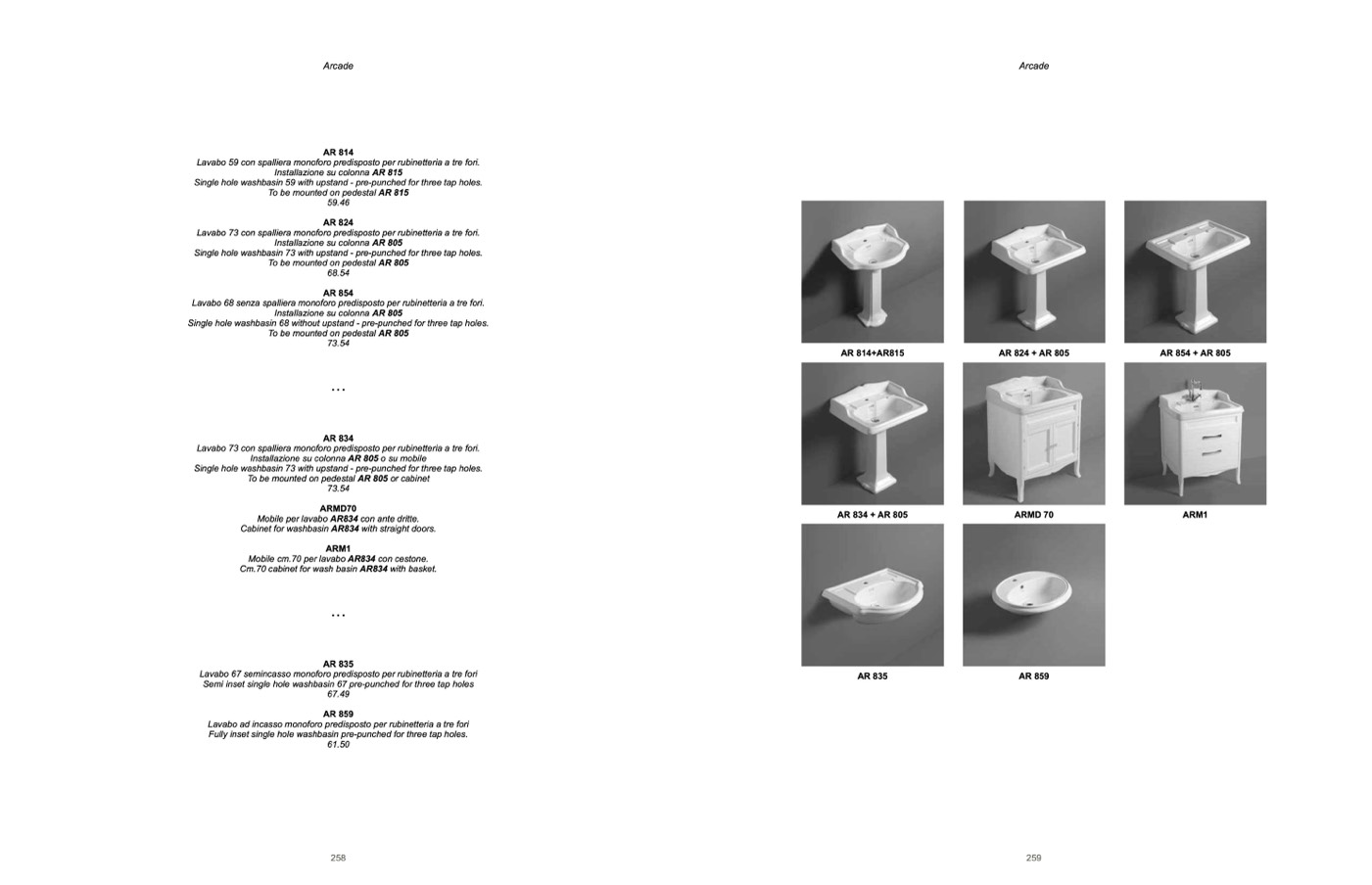 Arcade

AR 814
Lavabo 59 con spalliera monoforo predisposto per rubinetteria a tre fori.
Installazione su colonna AR 815
Single hole washbasin 59 with upstand - pre-punched for three tap holes.
To be mounted on pedestal AR 815
59.46

AR 824
Lavabo 73 con spalliera monoforo predisposto per rubinetteria a tre fori.
Installazione su colonna AR 805
Single hole washbasin 73 with upstand - pre-punched for three tap holes.
To be mounted on pedestal AR 805
68.54

AR 854
Lavabo 68 senza spalliera monoforo predisposto per rubinetteria a tre fori.
Installazione su colonna AR 805
Single hole washbasin 68 without upstand - pre-punched for three tap holes.
To be mounted on pedestal AR 805
73.54

...

AR 834
Lavabo 73 con spalliera monoforo predisposto per rubinetteria a tre fori.
Installazione su colonna AR 805 o su mobile
Single hole washbasin 73 with upstand - pre-punched for three tap holes.
To be mounted on pedestal AR 805 or cabinet
73.54

ARMD70
Mobile per lavabo AR834 con ante dritte.
Cabinet for washbasin AR834 with straight doors.

ARM1
Mobile cm.70 per lavabo AR834 con cestone.
Cm.70 cabinet for wash basin AR834 with basket.

...

AR 835
Lavabo 67 semincasso monoforo predisposto per rubinetteria a tre fori
Semi inset single hole washbasin 67 pre-punched for three tap holes
67.49

AR 859
Lavabo ad incasso monoforo predisposto per rubinetteria a tre fori
Fully inset single hole washbasin pre-punched for three tap holes.
61.50

258

Arcade

AR 814+AR815

AR 824 + AR 805

AR 854 + AR 805

AR 834 + AR 805

ARMD 70

ARM1

AR 835

AR 859

259