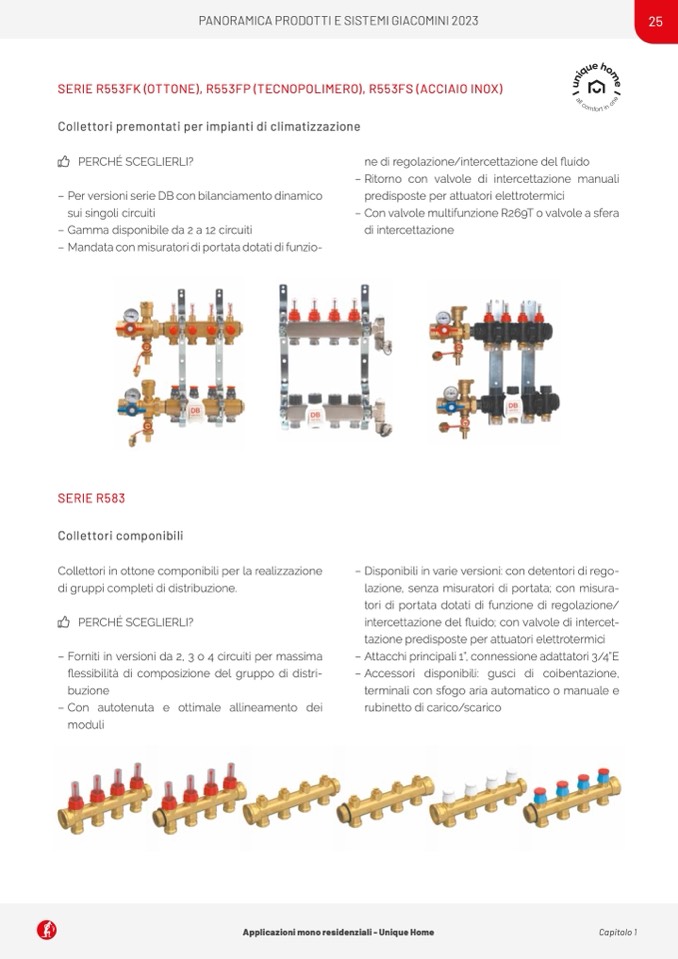 PANORAMICA PRODOTTI E SISTEMI GIACOMINI 2023

25

SERIE R553FK (OTTONE), R553FP (TECNOPOLIMERO), R553FS (ACCIAIO INOX)

unique home
all comfort in one

Collettori premontati per impianti di climatizzazione

PERCHÉ SCEGLIERLI?

– Per versioni serie DB con bilanciamento dinamico sui singoli circuiti
– Gamma disponibile da 2 a 12 circuiti
– Mandata con misuratori di portata dotati di funzione di regolazione/intercettazione del fluido
– Ritorno con valvole di intercettazione manuali predisposte per attuatori elettrotermici
– Con valvole multifunzione R269T o valvole a sfera di intercettazione

DB

DB

DB

SERIE R583

Collettori componibili

Collettori in ottone componibili per la realizzazione di gruppi completi di distribuzione.

PERCHÉ SCEGLIERLI?

– Forniti in versioni da 2, 3 o 4 circuiti per massima flessibilità di composizione del gruppo di distribuzione
– Con autotenuta e ottimale allineamento dei moduli
– Disponibili in varie versioni: con detentori di regolazione, senza misuratori di portata; con misuratori di portata dotati di funzione di regolazione/intercettazione del fluido; con valvole di intercettazione predisposte per attuatori elettrotermici
– Attacchi principali 1", connessione adattatori 3/4"E
– Accessori disponibili: gusci di coibentazione, terminali con sfogo aria automatico o manuale e rubinetto di carico/scarico

Applicazioni mono residenziali - Unique Home

Capitolo 1