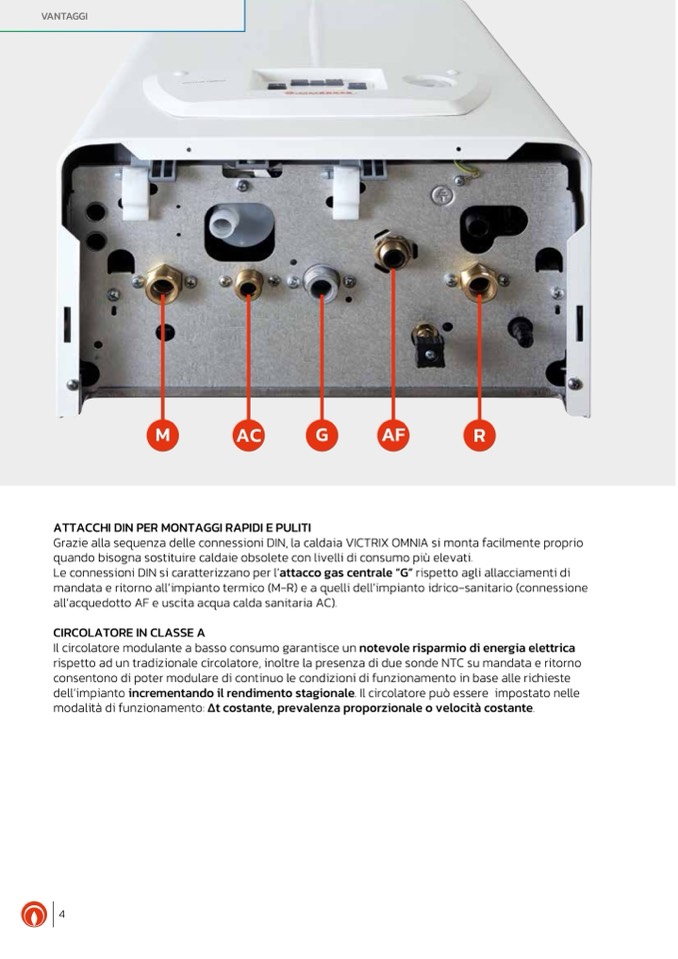 VANTAGGI

M AC G AF R

ATTACCHI DIN PER MONTAGGI RAPIDI E PULITI
Grazie alla sequenza delle connessioni DIN, la caldaia VICTRIX OMNIA si monta facilmente proprio quando bisogna sostituire caldaie obsolete con livelli di consumo più elevati.
Le connessioni DIN si caratterizzano per l'attacco gas centrale "G" rispetto agli allacciamenti di mandata e ritorno all'impianto termico (M-R) e a quelli dell'impianto idrico-sanitario (connessione all'acquedotto AF e uscita acqua calda sanitaria AC).

CIRCOLATORE IN CLASSE A
Il circolatore modulante a basso consumo garantisce un notevole risparmio di energia elettrica rispetto ad un tradizionale circolatore, inoltre la presenza di due sonde NTC su mandata e ritorno consentono di poter modulare di continuo le condizioni di funzionamento in base alle richieste dell'impianto incrementando il rendimento stagionale. Il circolatore può essere impostato nelle modalità di funzionamento: Δt costante, prevalenza proporzionale o velocità costante.

4