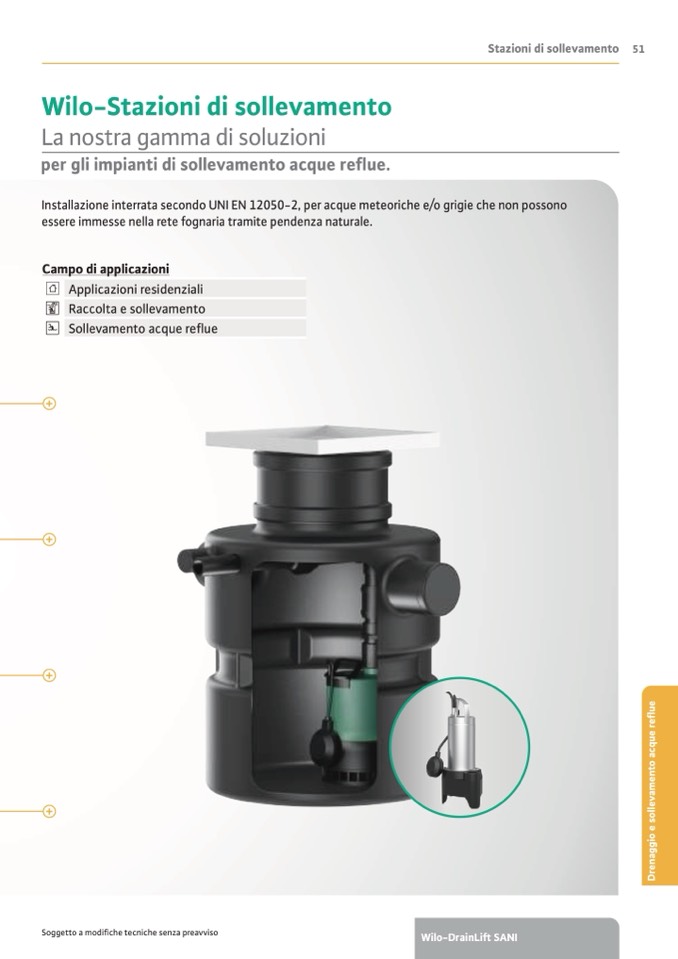 Stazioni di sollevamento 51

Wilo-Stazioni di sollevamento
La nostra gamma di soluzioni
per gli impianti di sollevamento acque reflue.

Installazione interrata secondo UNI EN 12050-2, per acque meteoriche e/o grigie che non possono essere immesse nella rete fognaria tramite pendenza naturale.

Campo di applicazioni
Applicazioni residenziali
Raccolta e sollevamento
Sollevamento acque reflue

Drenaggio e sollevamento acque reflue

Soggetto a modifiche tecniche senza preavviso

Wilo-DrainLift SANI