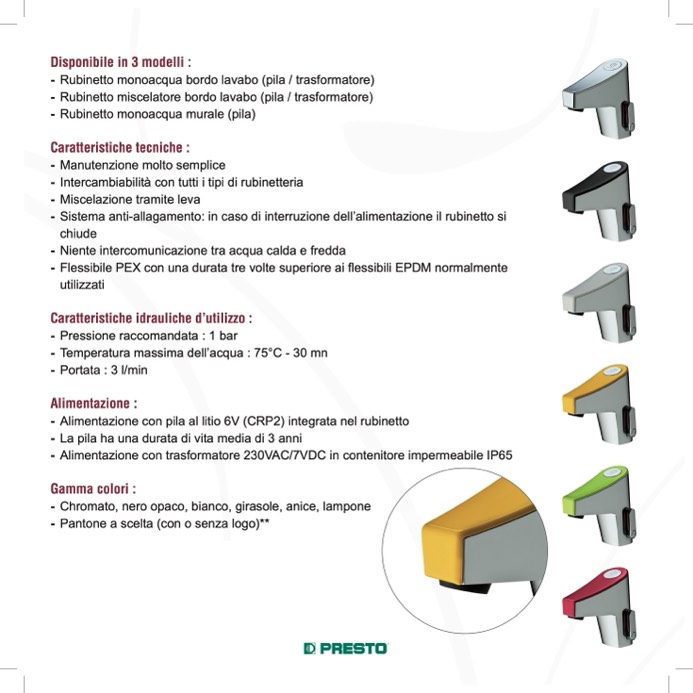 Disponibile in 3 modelli :
- Rubinetto monoacqua bordo lavabo (pila / trasformatore)
- Rubinetto miscelatore bordo lavabo (pila / trasformatore)
- Rubinetto monoacqua murale (pila)

Caratteristiche tecniche :
- Manutenzione molto semplice
- Intercambiabilità con tutti i tipi di rubinetteria
- Miscelazione tramite leva
- Sistema anti-allagamento: in caso di interruzione dell'alimentazione il rubinetto si chiude
- Niente intercomunicazione tra acqua calda e fredda
- Flessibile PEX con una durata tre volte superiore ai flessibili EPDM normalmente utilizzati

Caratteristiche idrauliche d'utilizzo :
- Pressione raccomandata : 1 bar
- Temperatura massima dell'acqua : 75°C - 30 mn
- Portata : 3 l/min

Alimentazione :
- Alimentazione con pila al litio 6V (CRP2) integrata nel rubinetto
- La pila ha una durata di vita media di 3 anni
- Alimentazione con trasformatore 230VAC/7VDC in contenitore impermeabile IP65

Gamma colori :
- Chromato, nero opaco, bianco, girasole, anice, lampone
- Pantone a scelta (con o senza logo)**

PRESTO