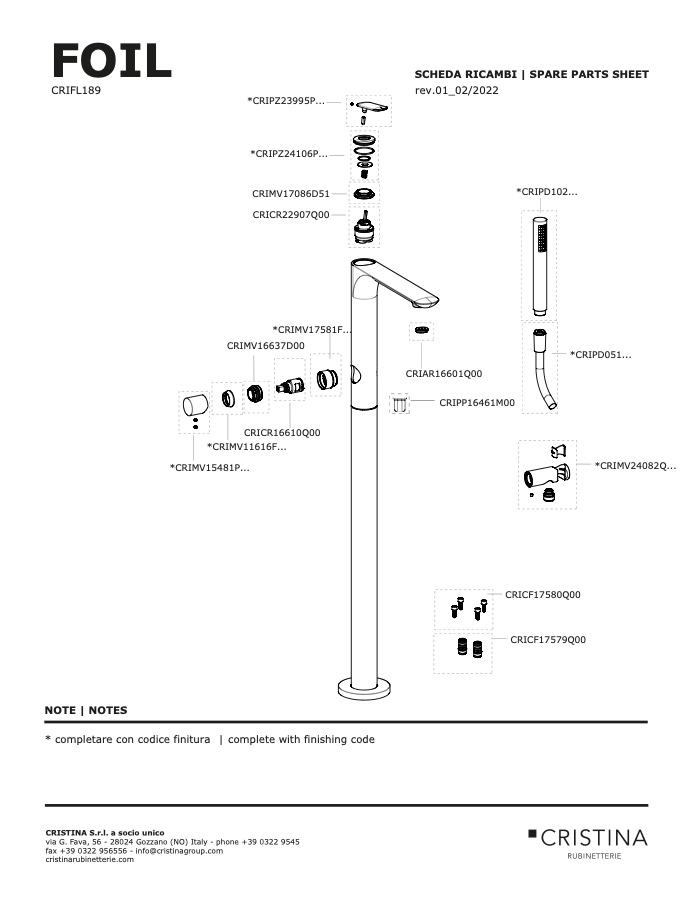 FOIL
CRIFL189

SCHEDA RICAMBI | SPARE PARTS SHEET
rev.01_02/2022

*CRIPZ23995P...
*CRIPZ24106P...
CRIMV17086D51
CRICR22907Q00
*CRIPD102...
*CRIMV17581F...
CRIMV16637D00
CRIAR16601Q00
*CRIPD051...
CRIPP16461M00
CRICR16610Q00
*CRIMV11616F...
*CRIMV15481P...
*CRIMV24082Q...
CRICF17580Q00
CRICF17579Q00

NOTE | NOTES

* completare con codice finitura | complete with finishing code

CRISTINA S.r.l. a socio unico
via G. Fava, 56 - 28024 Gozzano (NO) Italy - phone +39 0322 9545
fax +39 0322 956556 - info@cristinagroup.com
cristinarubinetterie.com

CRISTINA
RUBINETTERIE