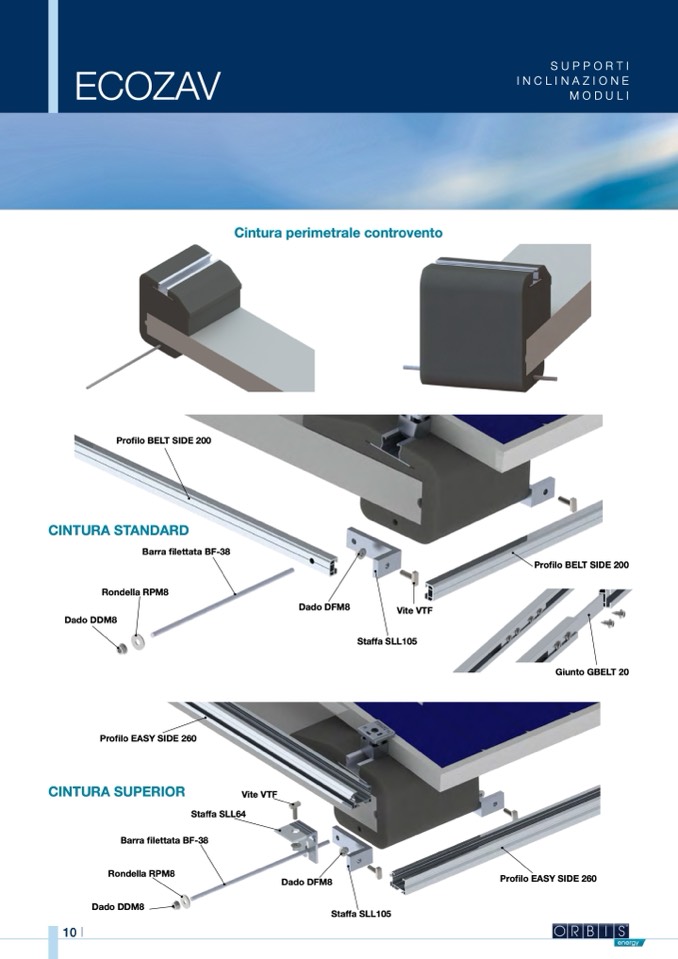 ECOZAV

SUPPORTI
INCLINAZIONE
MODULI

Cintura perimetrale controvento

Profilo BELT SIDE 200

CINTURA STANDARD

Barra filettata BF-38

Rondella RPM8

Dado DDM8

Dado DFM8

Vite VTF

Staffa SLL105

Profilo BELT SIDE 200

Giunto GBELT 20

Profilo EASY SIDE 260

CINTURA SUPERIOR

Vite VTF

Staffa SLL64

Barra filettata BF-38

Rondella RPM8

Dado DDM8

Dado DFM8

Staffa SLL105

Profilo EASY SIDE 260

10

ORBIS energy