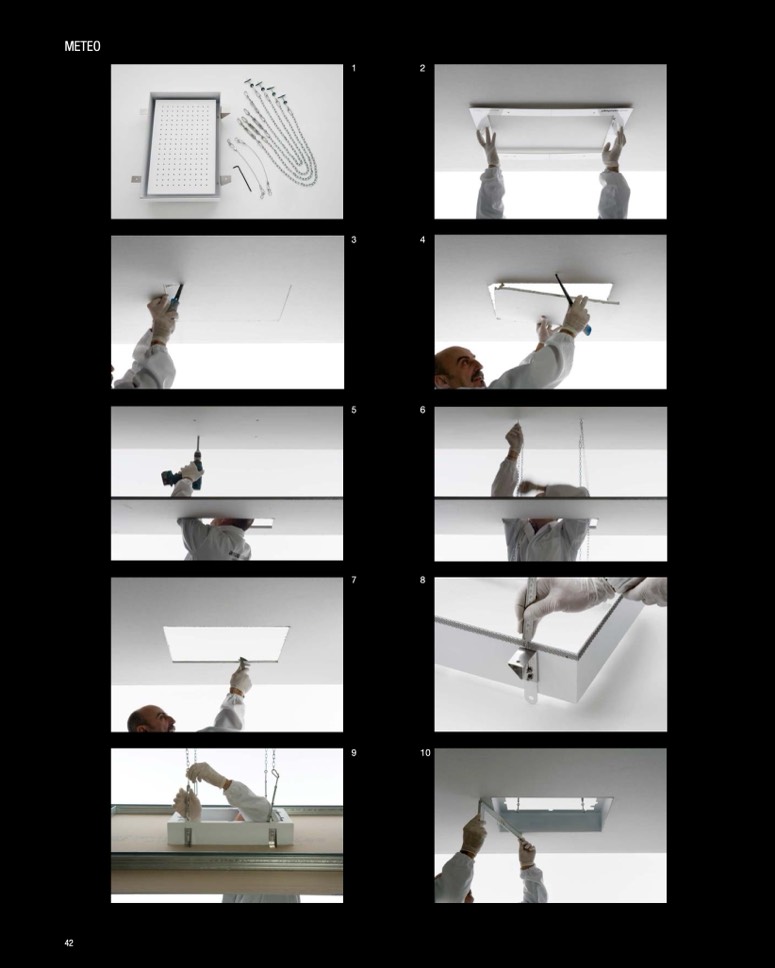 METEO

1

2

3

4

5

6

7

8

9

10

42