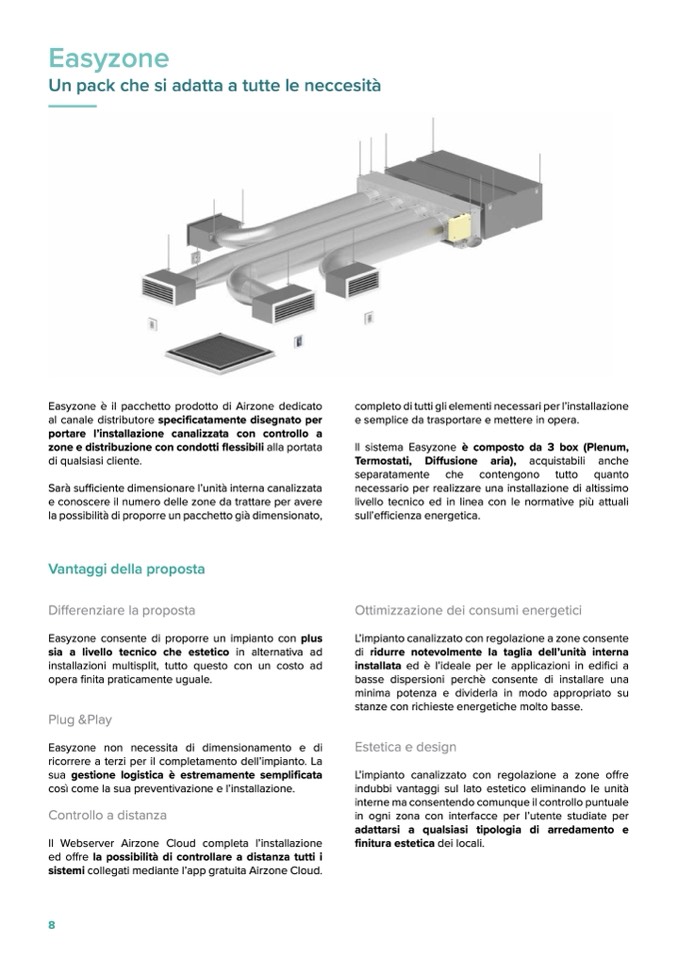 Easyzone

Un pack che si adatta a tutte le neccesità

Easyzone è il pacchetto prodotto di Airzone dedicato al canale distributore specificatamente disegnato per portare l'installazione canalizzata con controllo a zone e distribuzione con condotti flessibili alla portata di qualsiasi cliente.

Sarà sufficiente dimensionare l'unità interna canalizzata e conoscere il numero delle zone da trattare per avere la possibilità di proporre un pacchetto già dimensionato, completo di tutti gli elementi necessari per l'installazione e semplice da trasportare e mettere in opera.

Il sistema Easyzone è composto da 3 box (Plenum, Termostati, Diffusione aria), acquistabili anche separatamente che contengono tutto quanto necessario per realizzare una installazione di altissimo livello tecnico ed in linea con le normative più attuali sull'efficienza energetica.

Vantaggi della proposta

Differenziare la proposta

Easyzone consente di proporre un impianto con plus sia a livello tecnico che estetico in alternativa ad installazioni multisplit, tutto questo con un costo ad opera finita praticamente uguale.

Plug &Play

Easyzone non necessita di dimensionamento e di ricorrere a terzi per il completamento dell'impianto. La sua gestione logistica è estremamente semplificata così come la sua preventivazione e l'installazione.

Controllo a distanza

Il Webserver Airzone Cloud completa l'installazione ed offre la possibilità di controllare a distanza tutti i sistemi collegati mediante l'app gratuita Airzone Cloud.

Ottimizzazione dei consumi energetici

L'impianto canalizzato con regolazione a zone consente di ridurre notevolmente la taglia dell'unità interna installata ed è l'ideale per le applicazioni in edifici a basse dispersioni perchè consente di installare una minima potenza e dividerla in modo appropriato su stanze con richieste energetiche molto basse.

Estetica e design

L'impianto canalizzato con regolazione a zone offre indubbi vantaggi sul lato estetico eliminando le unità interne ma consentendo comunque il controllo puntuale in ogni zona con interfacce per l'utente studiate per adattarsi a qualsiasi tipologia di arredamento e finitura estetica dei locali.

8