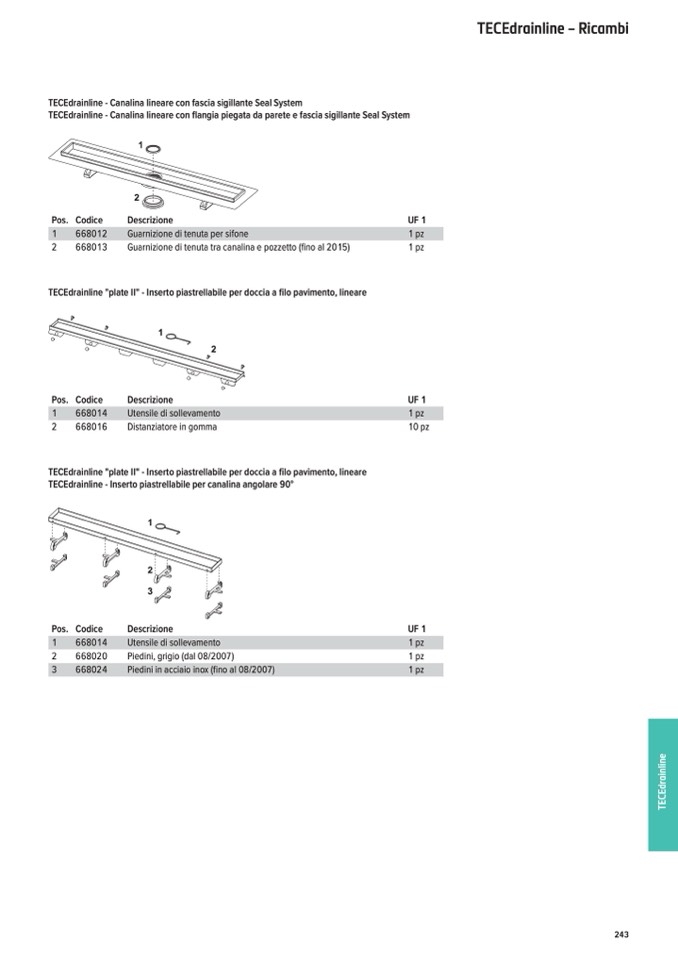 TECEdrainline – Ricambi

TECEdrainline - Canalina lineare con fascia sigillante Seal System
TECEdrainline - Canalina lineare con flangia piegata da parete e fascia sigillante Seal System

1
2

| Pos. | Codice | Descrizione | UF 1 |
|---|---|---|---|
| 1 | 668012 | Guarnizione di tenuta per sifone | 1 pz |
| 2 | 668013 | Guarnizione di tenuta tra canalina e pozzetto (fino al 2015) | 1 pz |

TECEdrainline "plate II" - Inserto piastrellabile per doccia a filo pavimento, lineare

1
2

| Pos. | Codice | Descrizione | UF 1 |
|---|---|---|---|
| 1 | 668014 | Utensile di sollevamento | 1 pz |
| 2 | 668016 | Distanziatore in gomma | 10 pz |

TECEdrainline "plate II" - Inserto piastrellabile per doccia a filo pavimento, lineare
TECEdrainline - Inserto piastrellabile per canalina angolare 90°

1
2
3

| Pos. | Codice | Descrizione | UF 1 |
|---|---|---|---|
| 1 | 668014 | Utensile di sollevamento | 1 pz |
| 2 | 668020 | Piedini, grigio (dal 08/2007) | 1 pz |
| 3 | 668024 | Piedini in acciaio inox (fino al 08/2007) | 1 pz |

TECEdrainline

243