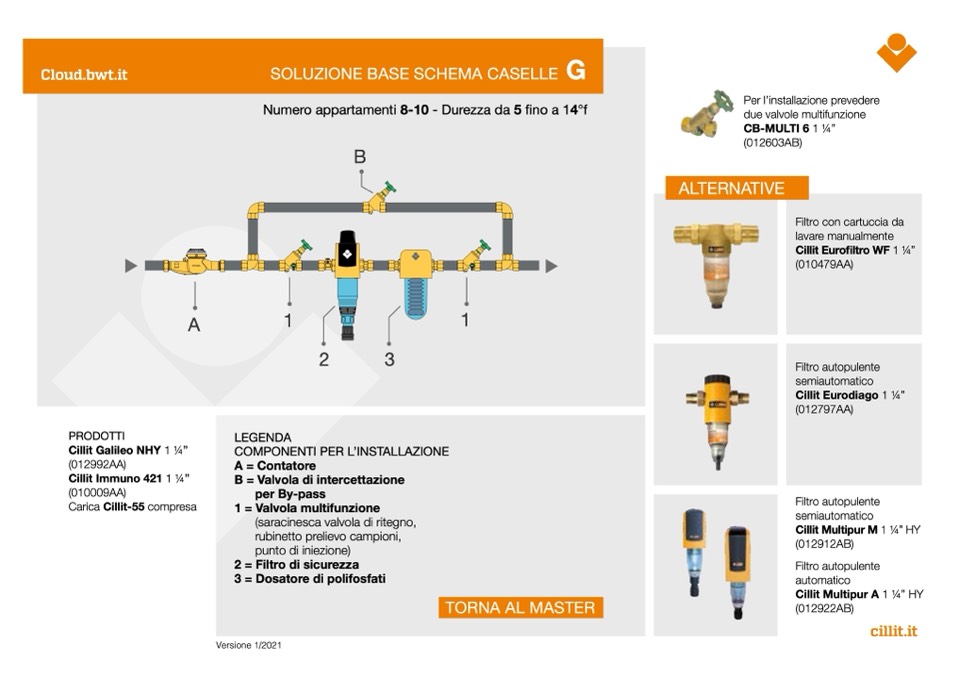 Cloud.bwt.it

SOLUZIONE BASE SCHEMA CASELLE G

Numero appartamenti 8-10 - Durezza da 5 fino a 14°f

B

A

1

2

3

1

Per l'installazione prevedere due valvole multifunzione
CB-MULTI 6 1 ¼"
(012603AB)

ALTERNATIVE

Filtro con cartuccia da lavare manualmente
Cillit Eurofiltro WF 1 ¼"
(010479AA)

Filtro autopulente semiautomatico
Cillit Eurodiago 1 ¼"
(012797AA)

Filtro autopulente semiautomatico
Cillit Multipur M 1 ¼" HY
(012912AB)

Filtro autopulente automatico
Cillit Multipur A 1 ¼" HY
(012922AB)

PRODOTTI
Cillit Galileo NHY 1 ¼"
(012992AA)
Cillit Immuno 421 1 ¼"
(010009AA)
Carica Cillit-55 compresa

LEGENDA
COMPONENTI PER L'INSTALLAZIONE
A = Contatore
B = Valvola di intercettazione per By-pass
1 = Valvola multifunzione
(saracinesca valvola di ritegno, rubinetto prelievo campioni, punto di iniezione)
2 = Filtro di sicurezza
3 = Dosatore di polifosfati

TORNA AL MASTER

Versione 1/2021

cillit.it