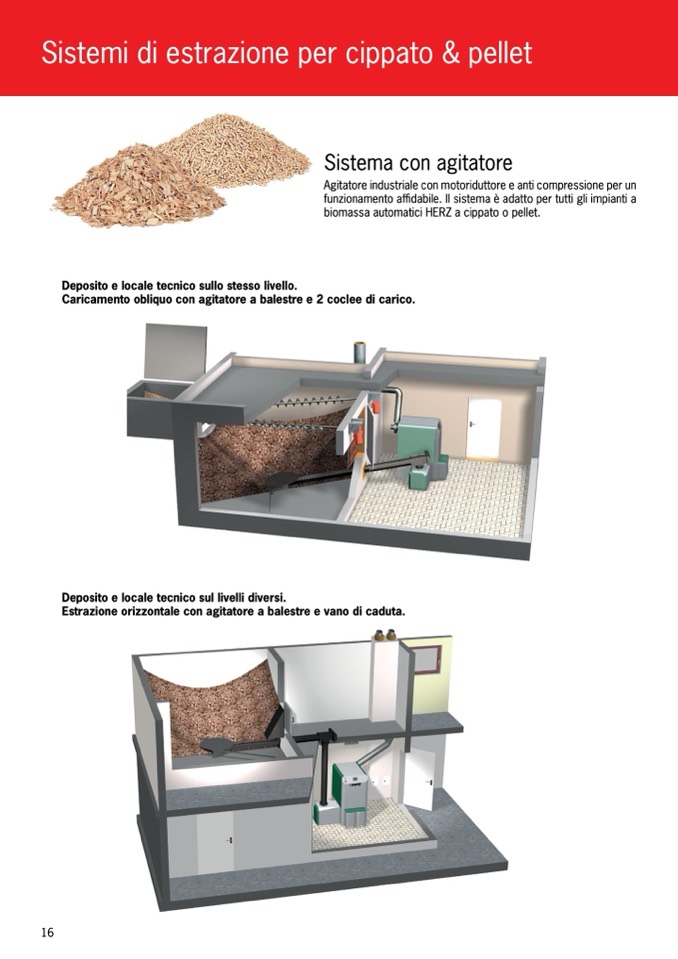 Sistemi di estrazione per cippato & pellet

Sistema con agitatore

Agitatore industriale con motoriduttore e anti compressione per un funzionamento affidabile. Il sistema è adatto per tutti gli impianti a biomassa automatici HERZ a cippato o pellet.

Deposito e locale tecnico sullo stesso livello.
Caricamento obliquo con agitatore a balestre e 2 coclee di carico.

Deposito e locale tecnico sul livelli diversi.
Estrazione orizzontale con agitatore a balestre e vano di caduta.

16