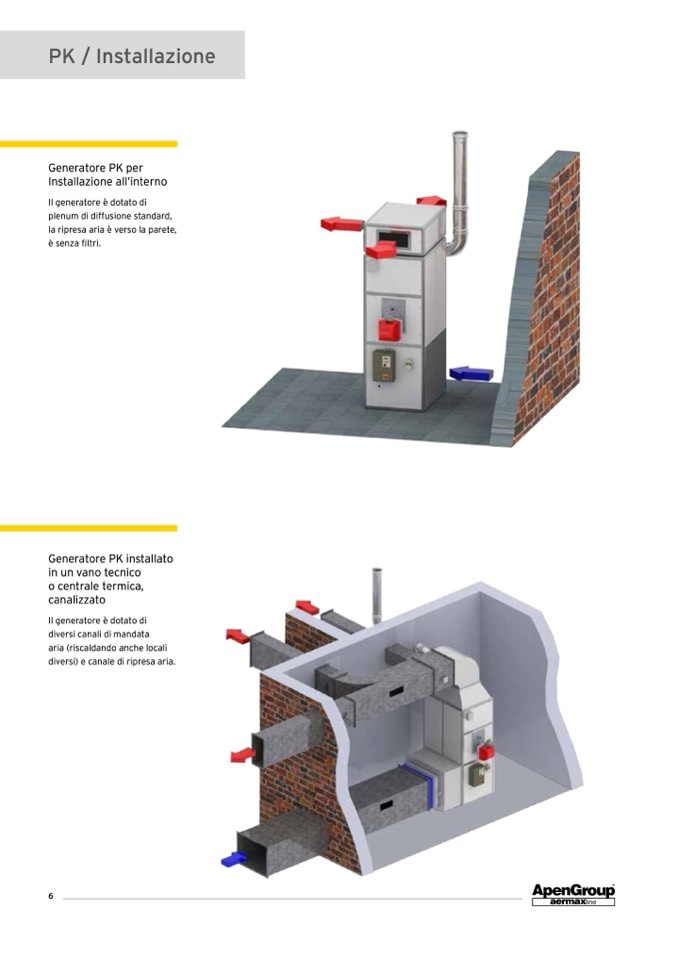 PK / Installazione

Generatore PK per Installazione all'interno

Il generatore è dotato di plenum di diffusione standard, la ripresa aria è verso la parete, è senza filtri.

Generatore PK installato in un vano tecnico o centrale termica, canalizzato

Il generatore è dotato di diversi canali di mandata aria (riscaldando anche locali diversi) e canale di ripresa aria.

6

ApenGroup aermaxline