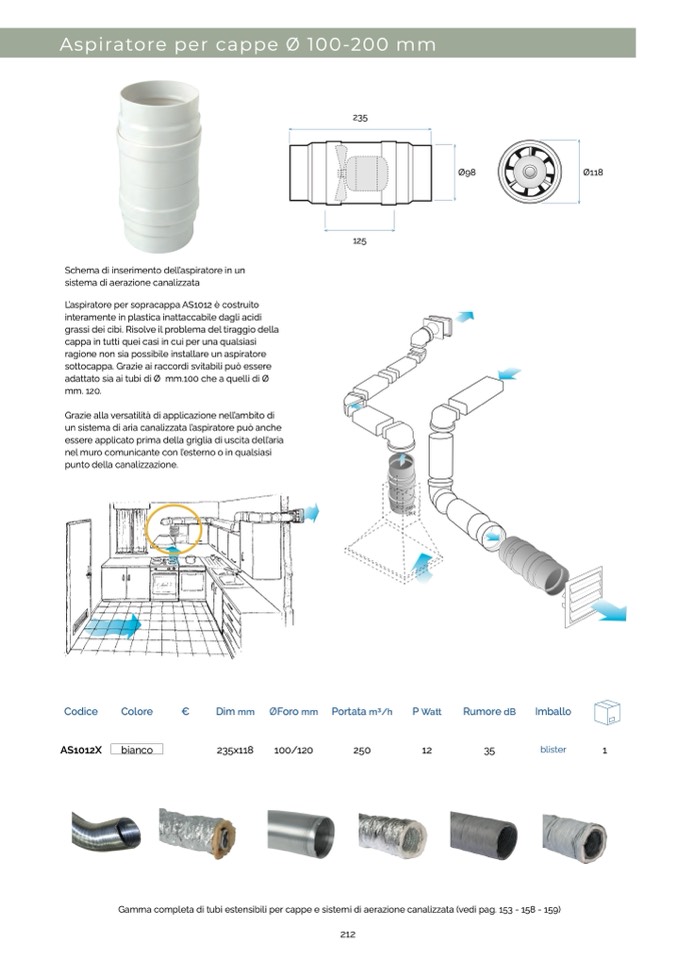 Aspiratore per cappe Ø 100-200 mm

235

Ø98

Ø118

125

Schema di inserimento dell'aspiratore in un sistema di aerazione canalizzata

L'aspiratore per sopracappa AS1012 è costruito interamente in plastica inattaccabile dagli acidi grassi dei cibi. Risolve il problema del tiraggio della cappa in tutti quei casi in cui per una qualsiasi ragione non sia possibile installare un aspiratore sottocappa. Grazie ai raccordi svitabili può essere adattato sia ai tubi di Ø mm.100 che a quelli di Ø mm. 120.

Grazie alla versatilità di applicazione nell'ambito di un sistema di aria canalizzata l'aspiratore può anche essere applicato prima della griglia di uscita dell'aria nel muro comunicante con l'esterno o in qualsiasi punto della canalizzazione.

| Codice | Colore | € | Dim mm | ØForo mm | Portata m³/h | P Watt | Rumore dB | Imballo | |
|---|---|---|---|---|---|---|---|---|---|
| AS1012X | bianco | | 235x118 | 100/120 | 250 | 12 | 35 | blister | 1 |

Gamma completa di tubi estensibili per cappe e sistemi di aerazione canalizzata (vedi pag. 153 - 158 - 159)

212