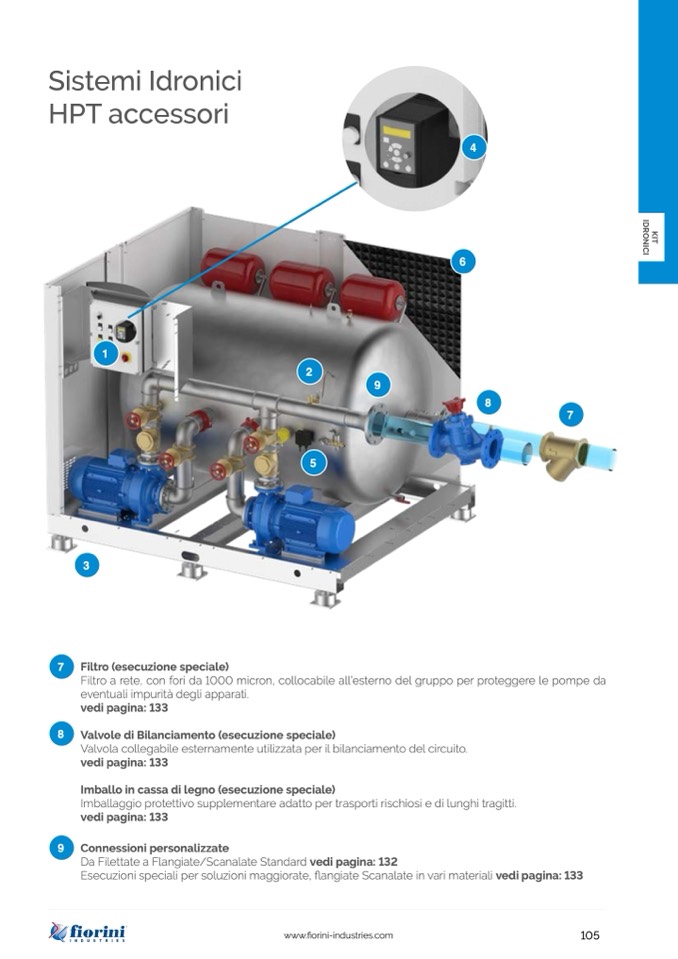 Sistemi Idronici
HPT accessori

KIT IDRONICI

4

6

1

2

9

8

7

5

3

7 Filtro (esecuzione speciale)
Filtro a rete, con fori da 1000 micron, collocabile all'esterno del gruppo per proteggere le pompe da eventuali impurità degli apparati.
vedi pagina: 133

8 Valvole di Bilanciamento (esecuzione speciale)
Valvola collegabile esternamente utilizzata per il bilanciamento del circuito.
vedi pagina: 133

Imballo in cassa di legno (esecuzione speciale)
Imballaggio protettivo supplementare adatto per trasporti rischiosi e di lunghi tragitti.
vedi pagina: 133

9 Connessioni personalizzate
Da Filettate a Flangiate/Scanalate Standard vedi pagina: 132
Esecuzioni speciali per soluzioni maggiorate, flangiate Scanalate in vari materiali vedi pagina: 133

fiorini INDUSTRIES

www.fiorini-industries.com

105