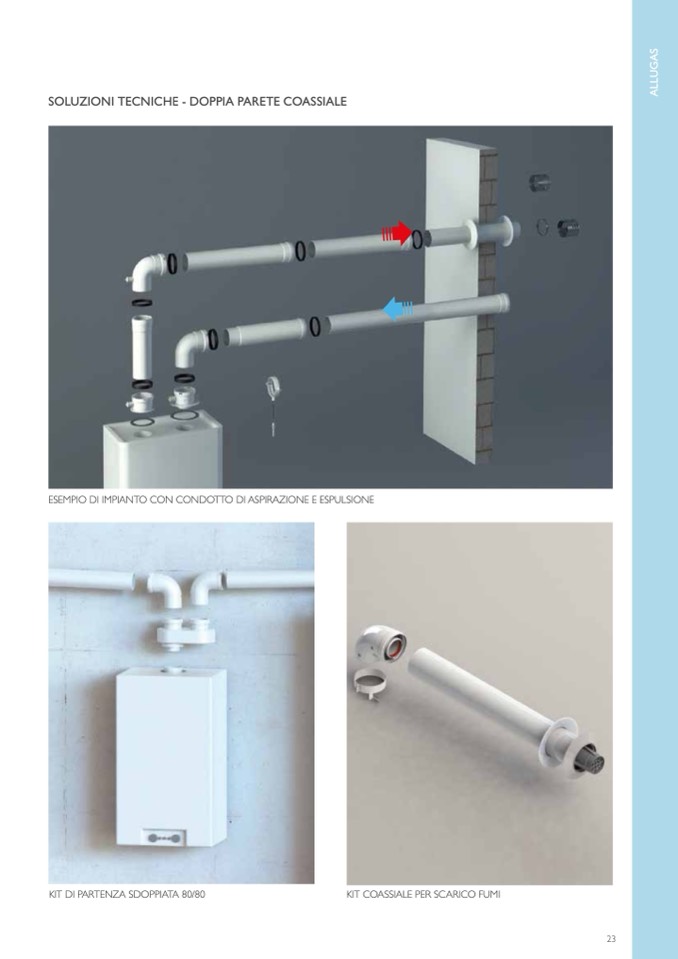 ALLUGAS

SOLUZIONI TECNICHE - DOPPIA PARETE COASSIALE

ESEMPIO DI IMPIANTO CON CONDOTTO DI ASPIRAZIONE E ESPULSIONE

KIT DI PARTENZA SDOPPIATA 80/80

KIT COASSIALE PER SCARICO FUMI

23