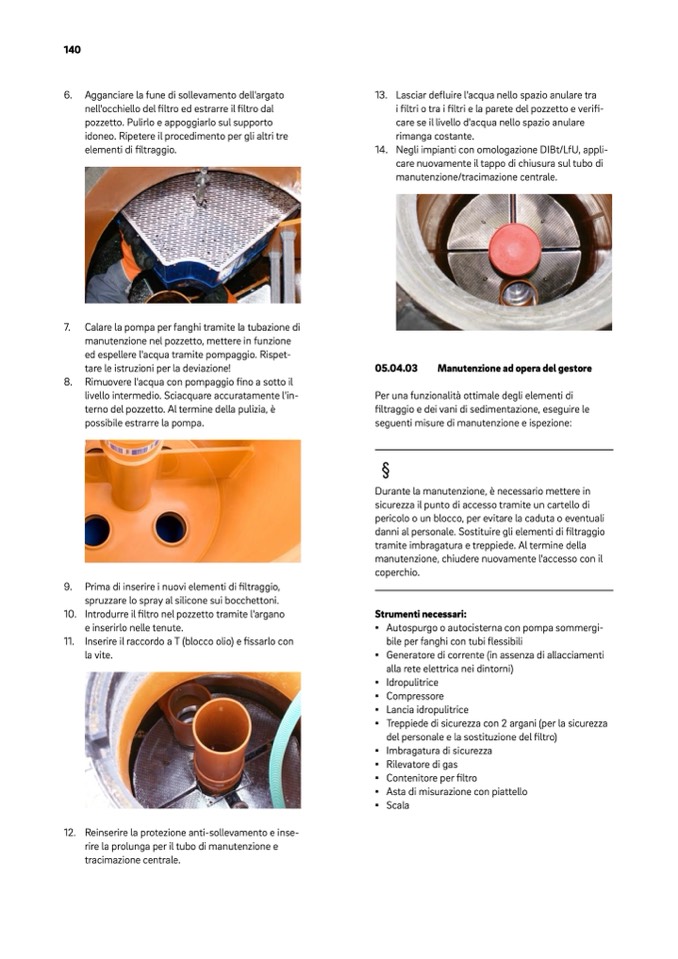 140

6. Agganciare la fune di sollevamento dell'argato nell'occhiello del filtro ed estrarre il filtro dal pozzetto. Pulirlo e appoggiarlo sul supporto idoneo. Ripetere il procedimento per gli altri tre elementi di filtraggio.

7. Calare la pompa per fanghi tramite la tubazione di manutenzione nel pozzetto, mettere in funzione ed espellere l'acqua tramite pompaggio. Rispettare le istruzioni per la deviazione!
8. Rimuovere l'acqua con pompaggio fino a sotto il livello intermedio. Sciacquare accuratamente l'interno del pozzetto. Al termine della pulizia, è possibile estrarre la pompa.

9. Prima di inserire i nuovi elementi di filtraggio, spruzzare lo spray al silicone sui bocchettoni.
10. Introdurre il filtro nel pozzetto tramite l'argano e inserirlo nelle tenute.
11. Inserire il raccordo a T (blocco olio) e fissarlo con la vite.

12. Reinserire la protezione anti-sollevamento e inserire la prolunga per il tubo di manutenzione e tracimazione centrale.

13. Lasciar defluire l'acqua nello spazio anulare tra i filtri o tra i filtri e la parete del pozzetto e verificare se il livello d'acqua nello spazio anulare rimanga costante.
14. Negli impianti con omologazione DIBt/LfU, applicare nuovamente il tappo di chiusura sul tubo di manutenzione/tracimazione centrale.

05.04.03 Manutenzione ad opera del gestore

Per una funzionalità ottimale degli elementi di filtraggio e dei vani di sedimentazione, eseguire le seguenti misure di manutenzione e ispezione:

§

Durante la manutenzione, è necessario mettere in sicurezza il punto di accesso tramite un cartello di pericolo o un blocco, per evitare la caduta o eventuali danni al personale. Sostituire gli elementi di filtraggio tramite imbragatura e treppiede. Al termine della manutenzione, chiudere nuovamente l'accesso con il coperchio.

Strumenti necessari:
• Autospurgo o autocisterna con pompa sommergibile per fanghi con tubi flessibili
• Generatore di corrente (in assenza di allacciamenti alla rete elettrica nei dintorni)
• Idropulitrice
• Compressore
• Lancia idropulitrice
• Treppiede di sicurezza con 2 argani (per la sicurezza del personale e la sostituzione del filtro)
• Imbragatura di sicurezza
• Rilevatore di gas
• Contenitore per filtro
• Asta di misurazione con piattello
• Scala