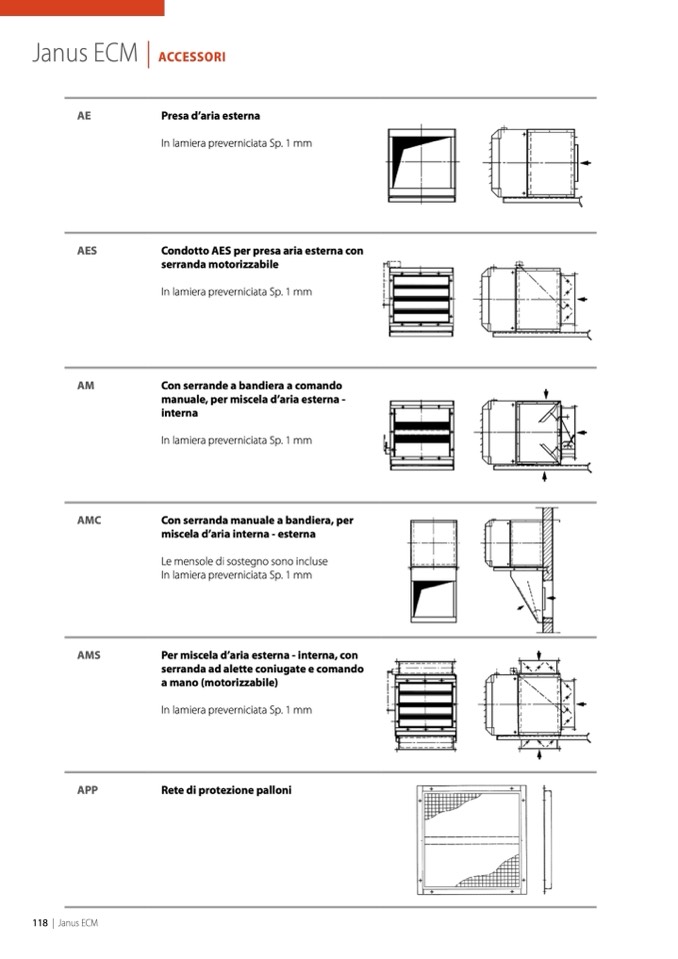 Janus ECM | ACCESSORI

AE

Presa d'aria esterna

In lamiera preverniciata Sp. 1 mm

AES

Condotto AES per presa aria esterna con serranda motorizzabile

In lamiera preverniciata Sp. 1 mm

AM

Con serrande a bandiera a comando manuale, per miscela d'aria esterna - interna

In lamiera preverniciata Sp. 1 mm

AMC

Con serranda manuale a bandiera, per miscela d'aria interna - esterna

Le mensole di sostegno sono incluse
In lamiera preverniciata Sp. 1 mm

AMS

Per miscela d'aria esterna - interna, con serranda ad alette coniugate e comando a mano (motorizzabile)

In lamiera preverniciata Sp. 1 mm

APP

Rete di protezione palloni

118 | Janus ECM