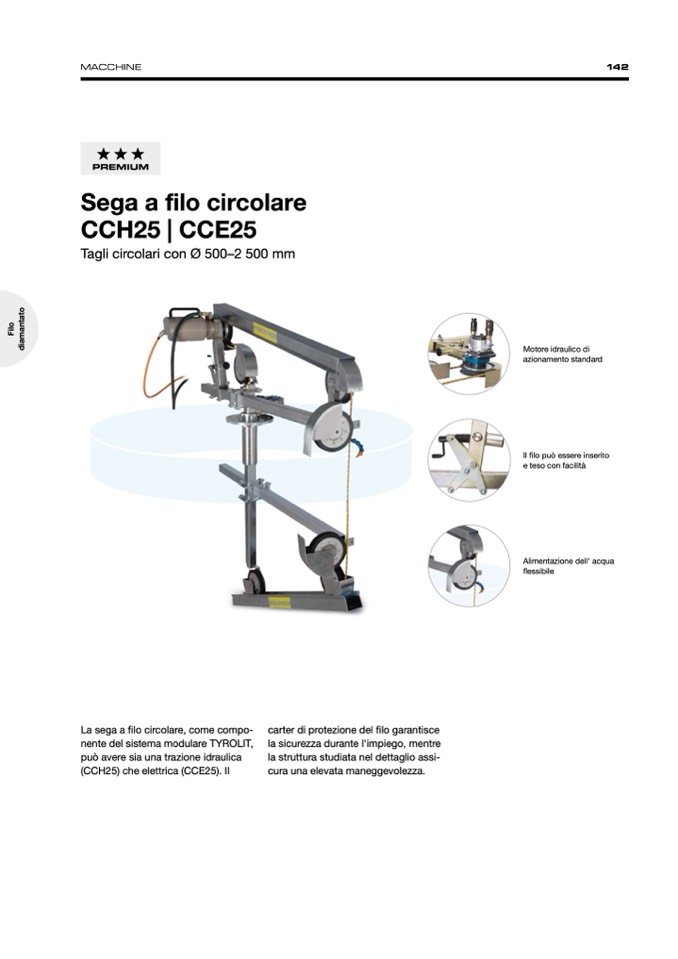 MACCHINE

142

★★★
PREMIUM

Sega a filo circolare
CCH25 | CCE25

Tagli circolari con Ø 500–2 500 mm

Filo diamantato

Motore idraulico di azionamento standard

Il filo può essere inserito e teso con facilità

Alimentazione dell' acqua flessibile

La sega a filo circolare, come componente del sistema modulare TYROLIT, può avere sia una trazione idraulica (CCH25) che elettrica (CCE25). Il

carter di protezione del filo garantisce la sicurezza durante l'impiego, mentre la struttura studiata nel dettaglio assicura una elevata maneggevolezza.