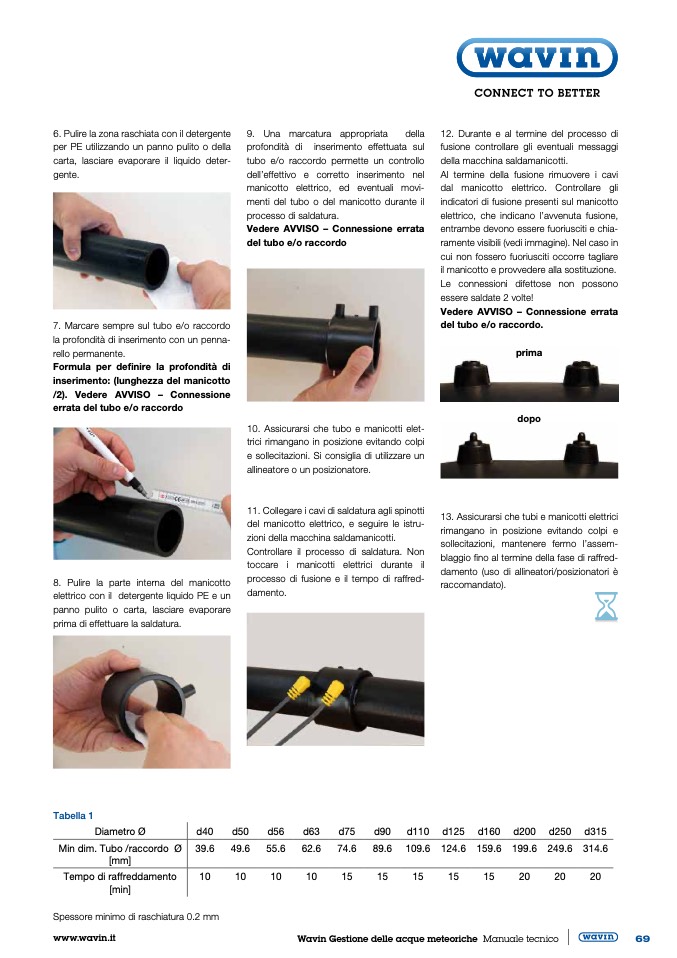 wavin
CONNECT TO BETTER

6. Pulire la zona raschiata con il detergente per PE utilizzando un panno pulito o della carta, lasciare evaporare il liquido detergente.

7. Marcare sempre sul tubo e/o raccordo la profondità di inserimento con un pennarello permanente.
Formula per definire la profondità di inserimento: (lunghezza del manicotto /2). Vedere AVVISO – Connessione errata del tubo e/o raccordo

8. Pulire la parte interna del manicotto elettrico con il detergente liquido PE e un panno pulito o carta, lasciare evaporare prima di effettuare la saldatura.

9. Una marcatura appropriata della profondità di inserimento effettuata sul tubo e/o raccordo permette un controllo dell'effettivo e corretto inserimento nel manicotto elettrico, ed eventuali movimenti del tubo o del manicotto durante il processo di saldatura.
Vedere AVVISO – Connessione errata del tubo e/o raccordo

10. Assicurarsi che tubo e manicotti elettrici rimangano in posizione evitando colpi e sollecitazioni. Si consiglia di utilizzare un allineatore o un posizionatore.

11. Collegare i cavi di saldatura agli spinotti del manicotto elettrico, e seguire le istruzioni della macchina saldamanicotti. Controllare il processo di saldatura. Non toccare i manicotti elettrici durante il processo di fusione e il tempo di raffreddamento.

12. Durante e al termine del processo di fusione controllare gli eventuali messaggi della macchina saldamanicotti.
Al termine della fusione rimuovere i cavi dal manicotto elettrico. Controllare gli indicatori di fusione presenti sul manicotto elettrico, che indicano l'avvenuta fusione, entrambe devono essere fuoriusciti e chiaramente visibili (vedi immagine). Nel caso in cui non fossero fuoriusciti occorre tagliare il manicotto e provvedere alla sostituzione.
Le connessioni difettose non possono essere saldate 2 volte!
Vedere AVVISO – Connessione errata del tubo e/o raccordo.

prima

dopo

13. Assicurarsi che tubi e manicotti elettrici rimangano in posizione evitando colpi e sollecitazioni, mantenere fermo l'assemblaggio fino al termine della fase di raffreddamento (uso di allineatori/posizionatori è raccomandato).

Tabella 1

| Diametro Ø | d40 | d50 | d56 | d63 | d75 | d90 | d110 | d125 | d160 | d200 | d250 | d315 |
|---|---|---|---|---|---|---|---|---|---|---|---|---|
| Min dim. Tubo /raccordo Ø [mm] | 39.6 | 49.6 | 55.6 | 62.6 | 74.6 | 89.6 | 109.6 | 124.6 | 159.6 | 199.6 | 249.6 | 314.6 |
| Tempo di raffreddamento [min] | 10 | 10 | 10 | 10 | 15 | 15 | 15 | 15 | 15 | 20 | 20 | 20 |

Spessore minimo di raschiatura 0.2 mm

www.wavin.it
Wavin Gestione delle acque meteoriche Manuale tecnico wavin 69