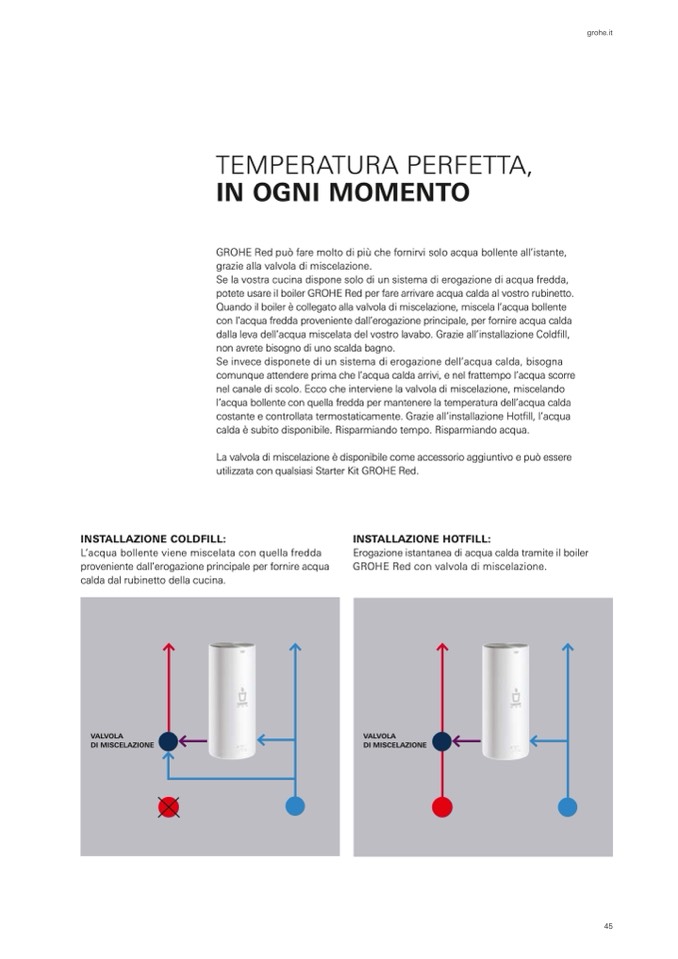 grohe.it

TEMPERATURA PERFETTA,
IN OGNI MOMENTO

GROHE Red può fare molto di più che fornirvi solo acqua bollente all'istante, grazie alla valvola di miscelazione.
Se la vostra cucina dispone solo di un sistema di erogazione di acqua fredda, potete usare il boiler GROHE Red per fare arrivare acqua calda al vostro rubinetto. Quando il boiler è collegato alla valvola di miscelazione, miscela l'acqua bollente con l'acqua fredda proveniente dall'erogazione principale, per fornire acqua calda dalla leva dell'acqua miscelata del vostro lavabo. Grazie all'installazione Coldfill, non avrete bisogno di uno scalda bagno.
Se invece disponete di un sistema di erogazione dell'acqua calda, bisogna comunque attendere prima che l'acqua calda arrivi, e nel frattempo l'acqua scorre nel canale di scolo. Ecco che interviene la valvola di miscelazione, miscelando l'acqua bollente con quella fredda per mantenere la temperatura dell'acqua calda costante e controllata termostaticamente. Grazie all'installazione Hotfill, l'acqua calda è subito disponibile. Risparmiando tempo. Risparmiando acqua.

La valvola di miscelazione è disponibile come accessorio aggiuntivo e può essere utilizzata con qualsiasi Starter Kit GROHE Red.

INSTALLAZIONE COLDFILL:
L'acqua bollente viene miscelata con quella fredda proveniente dall'erogazione principale per fornire acqua calda dal rubinetto della cucina.

VALVOLA
DI MISCELAZIONE

INSTALLAZIONE HOTFILL:
Erogazione istantanea di acqua calda tramite il boiler GROHE Red con valvola di miscelazione.

VALVOLA
DI MISCELAZIONE

45