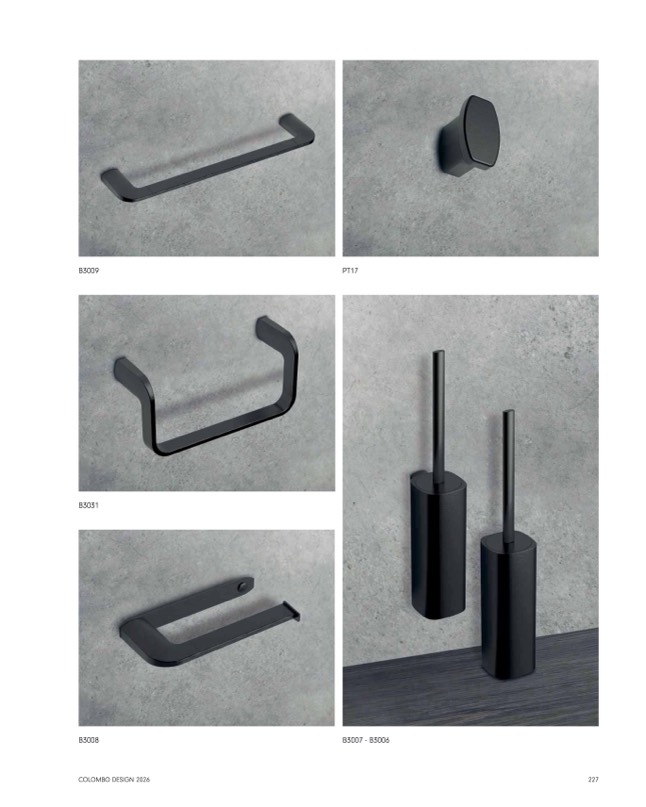 B3009

PT17

B3031

B3008

B3007 - B3006

COLOMBO DESIGN 2026

227