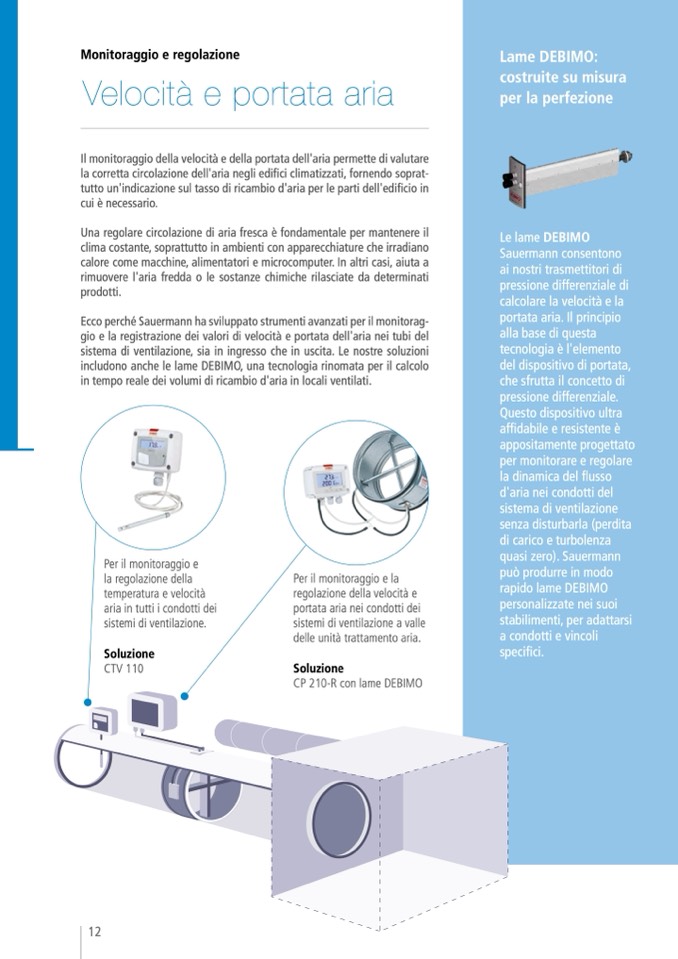 Monitoraggio e regolazione

Velocità e portata aria

Il monitoraggio della velocità e della portata dell'aria permette di valutare la corretta circolazione dell'aria negli edifici climatizzati, fornendo soprattutto un'indicazione sul tasso di ricambio d'aria per le parti dell'edificio in cui è necessario.

Una regolare circolazione di aria fresca è fondamentale per mantenere il clima costante, soprattutto in ambienti con apparecchiature che irradiano calore come macchine, alimentatori e microcomputer. In altri casi, aiuta a rimuovere l'aria fredda o le sostanze chimiche rilasciate da determinati prodotti.

Ecco perché Sauermann ha sviluppato strumenti avanzati per il monitoraggio e la registrazione dei valori di velocità e portata dell'aria nei tubi del sistema di ventilazione, sia in ingresso che in uscita. Le nostre soluzioni includono anche le lame DEBIMO, una tecnologia rinomata per il calcolo in tempo reale dei volumi di ricambio d'aria in locali ventilati.

Per il monitoraggio e la regolazione della temperatura e velocità aria in tutti i condotti dei sistemi di ventilazione.

Soluzione
CTV 110

Per il monitoraggio e la regolazione della velocità e portata aria nei condotti dei sistemi di ventilazione a valle delle unità trattamento aria.

Soluzione
CP 210-R con lame DEBIMO

Lame DEBIMO: costruite su misura per la perfezione

Le lame DEBIMO Sauermann consentono ai nostri trasmettitori di pressione differenziale di calcolare la velocità e la portata aria. Il principio alla base di questa tecnologia è l'elemento del dispositivo di portata, che sfrutta il concetto di pressione differenziale. Questo dispositivo ultra affidabile e resistente è appositamente progettato per monitorare e regolare la dinamica del flusso d'aria nei condotti del sistema di ventilazione senza disturbarla (perdita di carico e turbolenza quasi zero). Sauermann può produrre in modo rapido lame DEBIMO personalizzate nei suoi stabilimenti, per adattarsi a condotti e vincoli specifici.

12