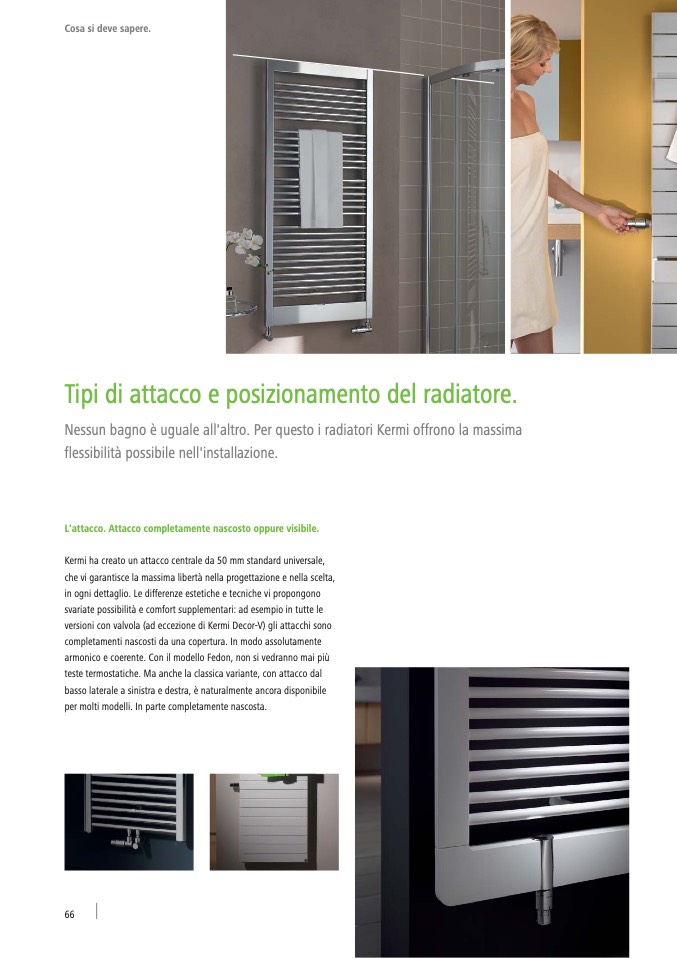 Cosa si deve sapere.

Tipi di attacco e posizionamento del radiatore.

Nessun bagno è uguale all'altro. Per questo i radiatori Kermi offrono la massima flessibilità possibile nell'installazione.

L'attacco. Attacco completamente nascosto oppure visibile.

Kermi ha creato un attacco centrale da 50 mm standard universale, che vi garantisce la massima libertà nella progettazione e nella scelta, in ogni dettaglio. Le differenze estetiche e tecniche vi propongono svariate possibilità e comfort supplementari: ad esempio in tutte le versioni con valvola (ad eccezione di Kermi Decor-V) gli attacchi sono completamenti nascosti da una copertura. In modo assolutamente armonico e coerente. Con il modello Fedon, non si vedranno mai più teste termostatiche. Ma anche la classica variante, con attacco dal basso laterale a sinistra e destra, è naturalmente ancora disponibile per molti modelli. In parte completamente nascosta.

66