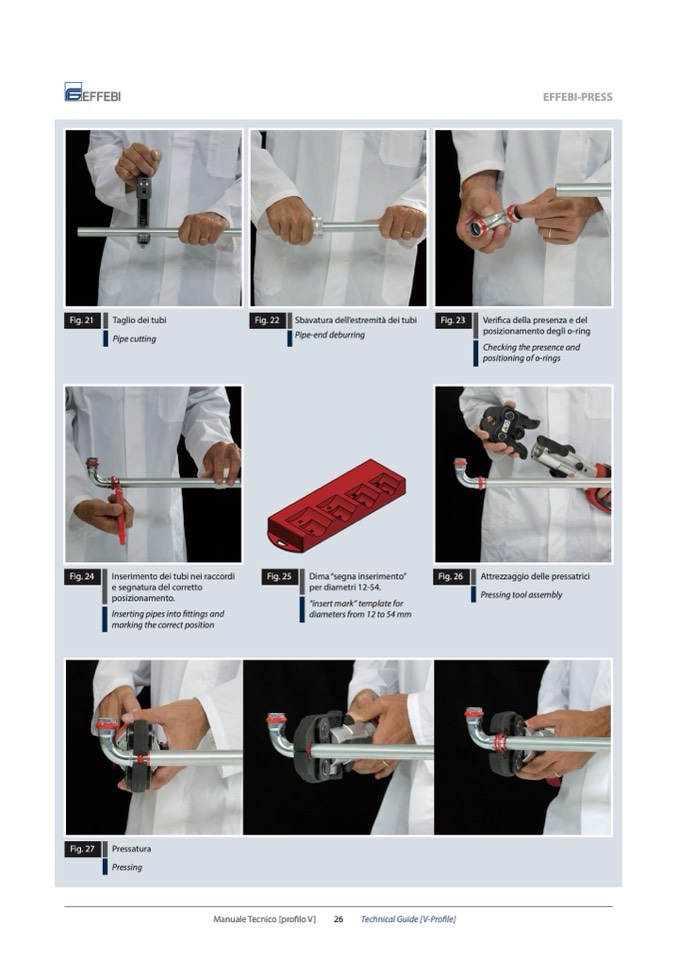 EFFEBI

EFFEBI-PRESS

Fig. 21 Taglio dei tubi
Pipe cutting

Fig. 22 Sbavatura dell'estremità dei tubi
Pipe-end deburring

Fig. 23 Verifica della presenza e del posizionamento degli o-ring
Checking the presence and positioning of o-rings

Fig. 24 Inserimento dei tubi nei raccordi e segnatura del corretto posizionamento.
Inserting pipes into fittings and marking the correct position

Fig. 25 Dima "segna inserimento" per diametri 12-54.
"insert mark" template for diameters from 12 to 54 mm

Fig. 26 Attrezzaggio delle pressatrici
Pressing tool assembly

Fig. 27 Pressatura
Pressing

Manuale Tecnico [profilo V] 26 Technical Guide [V-Profile]