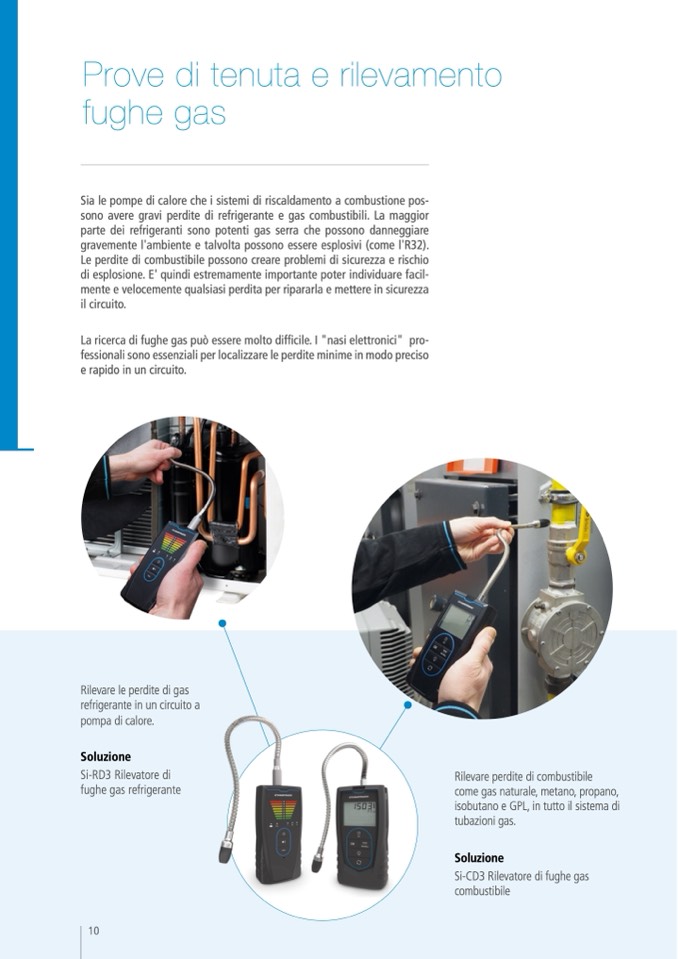 Prove di tenuta e rilevamento fughe gas

Sia le pompe di calore che i sistemi di riscaldamento a combustione possono avere gravi perdite di refrigerante e gas combustibili. La maggior parte dei refrigeranti sono potenti gas serra che possono danneggiare gravemente l'ambiente e talvolta possono essere esplosivi (come l'R32). Le perdite di combustibile possono creare problemi di sicurezza e rischio di esplosione. E' quindi estremamente importante poter individuare facilmente e velocemente qualsiasi perdita per ripararla e mettere in sicurezza il circuito.

La ricerca di fughe gas può essere molto difficile. I "nasi elettronici" professionali sono essenziali per localizzare le perdite minime in modo preciso e rapido in un circuito.

Rilevare le perdite di gas refrigerante in un circuito a pompa di calore.

Soluzione
Si-RD3 Rilevatore di fughe gas refrigerante

Rilevare perdite di combustibile come gas naturale, metano, propano, isobutano e GPL, in tutto il sistema di tubazioni gas.

Soluzione
Si-CD3 Rilevatore di fughe gas combustibile

10