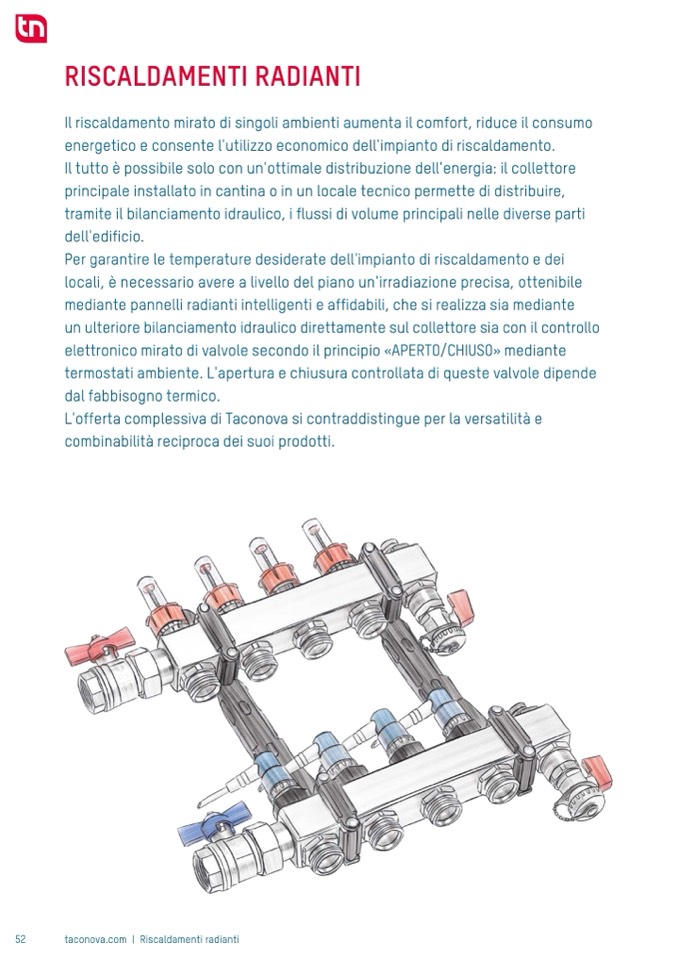 tn

RISCALDAMENTI RADIANTI

Il riscaldamento mirato di singoli ambienti aumenta il comfort, riduce il consumo energetico e consente l'utilizzo economico dell'impianto di riscaldamento.
Il tutto è possibile solo con un'ottimale distribuzione dell'energia: il collettore principale installato in cantina o in un locale tecnico permette di distribuire, tramite il bilanciamento idraulico, i flussi di volume principali nelle diverse parti dell'edificio.
Per garantire le temperature desiderate dell'impianto di riscaldamento e dei locali, è necessario avere a livello del piano un'irradiazione precisa, ottenibile mediante pannelli radianti intelligenti e affidabili, che si realizza sia mediante un ulteriore bilanciamento idraulico direttamente sul collettore sia con il controllo elettronico mirato di valvole secondo il principio «APERTO/CHIUSO» mediante termostati ambiente. L'apertura e chiusura controllata di queste valvole dipende dal fabbisogno termico.
L'offerta complessiva di Taconova si contraddistingue per la versatilità e combinabilità reciproca dei suoi prodotti.

52 taconova.com | Riscaldamenti radianti