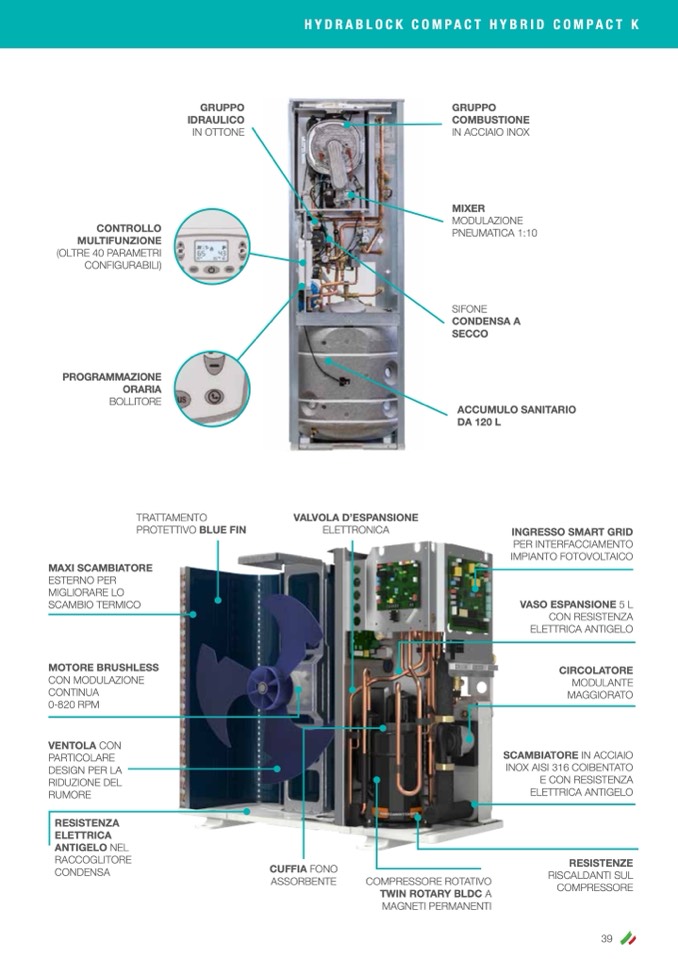 HYDRABLOCK COMPACT HYBRID COMPACT K

GRUPPO IDRAULICO IN OTTONE

GRUPPO COMBUSTIONE IN ACCIAIO INOX

CONTROLLO MULTIFUNZIONE (OLTRE 40 PARAMETRI CONFIGURABILI)

MIXER MODULAZIONE PNEUMATICA 1:10

SIFONE CONDENSA A SECCO

PROGRAMMAZIONE ORARIA BOLLITORE

ACCUMULO SANITARIO DA 120 L

TRATTAMENTO PROTETTIVO BLUE FIN

VALVOLA D'ESPANSIONE ELETTRONICA

INGRESSO SMART GRID PER INTERFACCIAMENTO IMPIANTO FOTOVOLTAICO

MAXI SCAMBIATORE ESTERNO PER MIGLIORARE LO SCAMBIO TERMICO

VASO ESPANSIONE 5 L CON RESISTENZA ELETTRICA ANTIGELO

MOTORE BRUSHLESS CON MODULAZIONE CONTINUA 0-820 RPM

CIRCOLATORE MODULANTE MAGGIORATO

VENTOLA CON PARTICOLARE DESIGN PER LA RIDUZIONE DEL RUMORE

SCAMBIATORE IN ACCIAIO INOX AISI 316 COIBENTATO E CON RESISTENZA ELETTRICA ANTIGELO

RESISTENZA ELETTRICA ANTIGELO NEL RACCOGLITORE CONDENSA

CUFFIA FONO ASSORBENTE

COMPRESSORE ROTATIVO TWIN ROTARY BLDC A MAGNETI PERMANENTI

RESISTENZE RISCALDANTI SUL COMPRESSORE

39