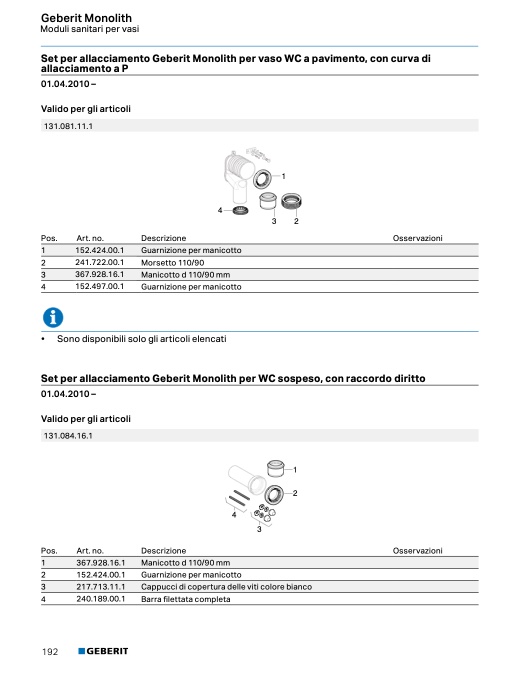 Geberit Monolith
Moduli sanitari per vasi

Set per allacciamento Geberit Monolith per vaso WC a pavimento, con curva di allacciamento a P
01.04.2010 –

Valido per gli articoli
131.081.11.1

1
4
3
2

| Pos. | Art. no. | Descrizione | Osservazioni |
|---|---|---|---|
| 1 | 152.424.00.1 | Guarnizione per manicotto | |
| 2 | 241.722.00.1 | Morsetto 110/90 | |
| 3 | 367.928.16.1 | Manicotto d 110/90 mm | |
| 4 | 152.497.00.1 | Guarnizione per manicotto | |

• Sono disponibili solo gli articoli elencati

Set per allacciamento Geberit Monolith per WC sospeso, con raccordo diritto
01.04.2010 –

Valido per gli articoli
131.084.16.1

1
2
4
3

| Pos. | Art. no. | Descrizione | Osservazioni |
|---|---|---|---|
| 1 | 367.928.16.1 | Manicotto d 110/90 mm | |
| 2 | 152.424.00.1 | Guarnizione per manicotto | |
| 3 | 217.713.11.1 | Cappucci di copertura delle viti colore bianco | |
| 4 | 240.189.00.1 | Barra filettata completa | |

192 GEBERIT