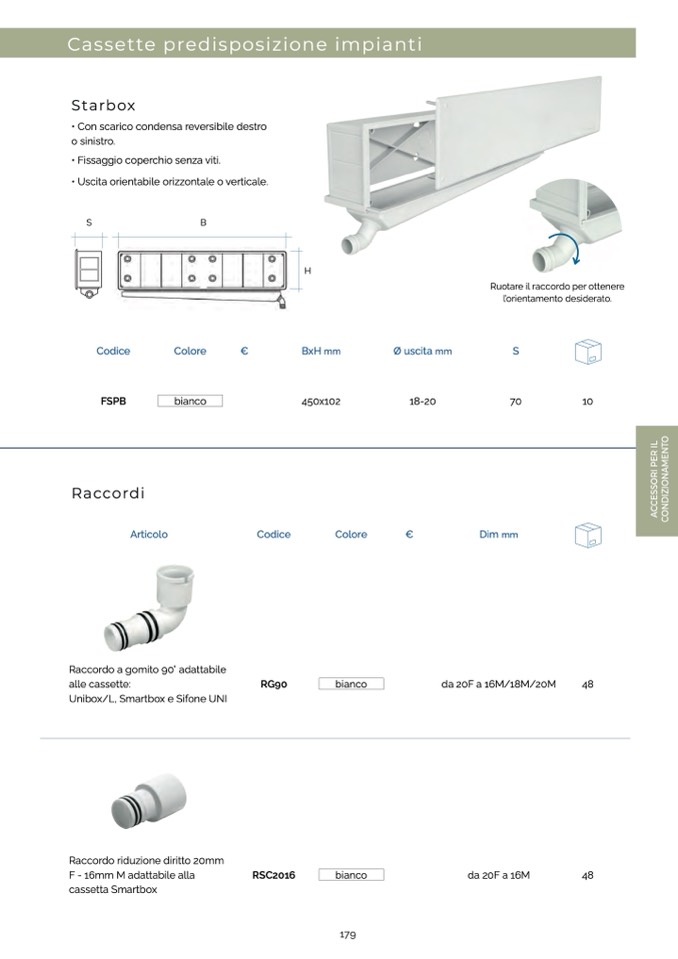 Cassette predisposizione impianti

Starbox

• Con scarico condensa reversibile destro o sinistro.

• Fissaggio coperchio senza viti.

• Uscita orientabile orizzontale o verticale.

S B H

Ruotare il raccordo per ottenere l'orientamento desiderato.

| Codice | Colore | € | BxH mm | Ø uscita mm | S | |
|---|---|---|---|---|---|---|
| FSPB | bianco | | 450x102 | 18-20 | 70 | 10 |

ACCESSORI PER IL CONDIZIONAMENTO

Raccordi

| Articolo | Codice | Colore | € | Dim mm | |
|---|---|---|---|---|---|
| Raccordo a gomito 90° adattabile alle cassette: Unibox/L, Smartbox e Sifone UNI | RG90 | bianco | | da 20F a 16M/18M/20M | 48 |
| Raccordo riduzione diritto 20mm F - 16mm M adattabile alla cassetta Smartbox | RSC2016 | bianco | | da 20F a 16M | 48 |

179