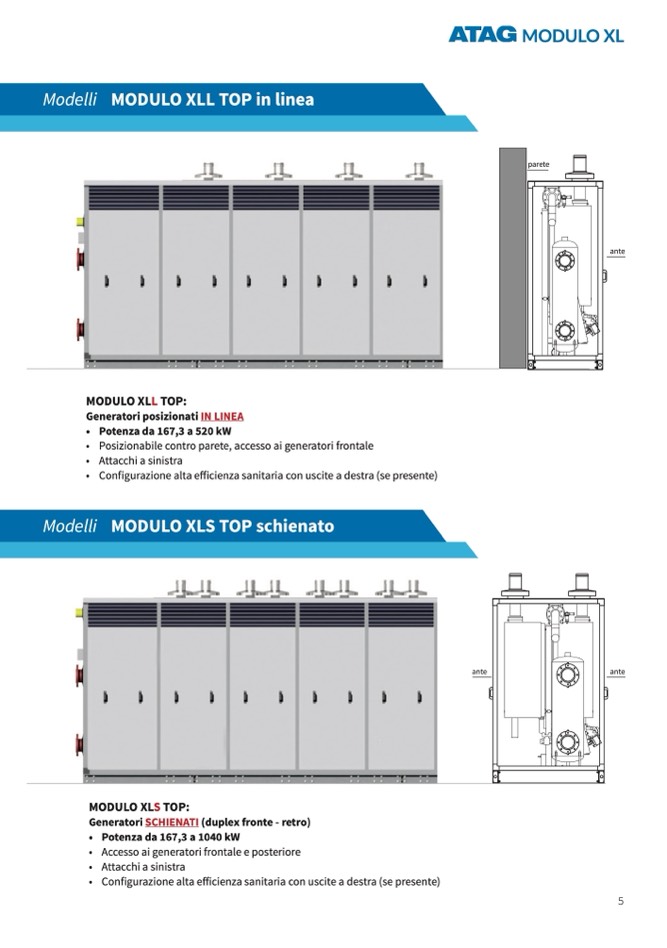 ATAG MODULO XL

Modelli MODULO XLL TOP in linea

parete

ante

MODULO XLL TOP:
Generatori posizionati IN LINEA
• Potenza da 167,3 a 520 kW
• Posizionabile contro parete, accesso ai generatori frontale
• Attacchi a sinistra
• Configurazione alta efficienza sanitaria con uscite a destra (se presente)

Modelli MODULO XLS TOP schienato

ante

ante

MODULO XLS TOP:
Generatori SCHIENATI (duplex fronte - retro)
• Potenza da 167,3 a 1040 kW
• Accesso ai generatori frontale e posteriore
• Attacchi a sinistra
• Configurazione alta efficienza sanitaria con uscite a destra (se presente)

5